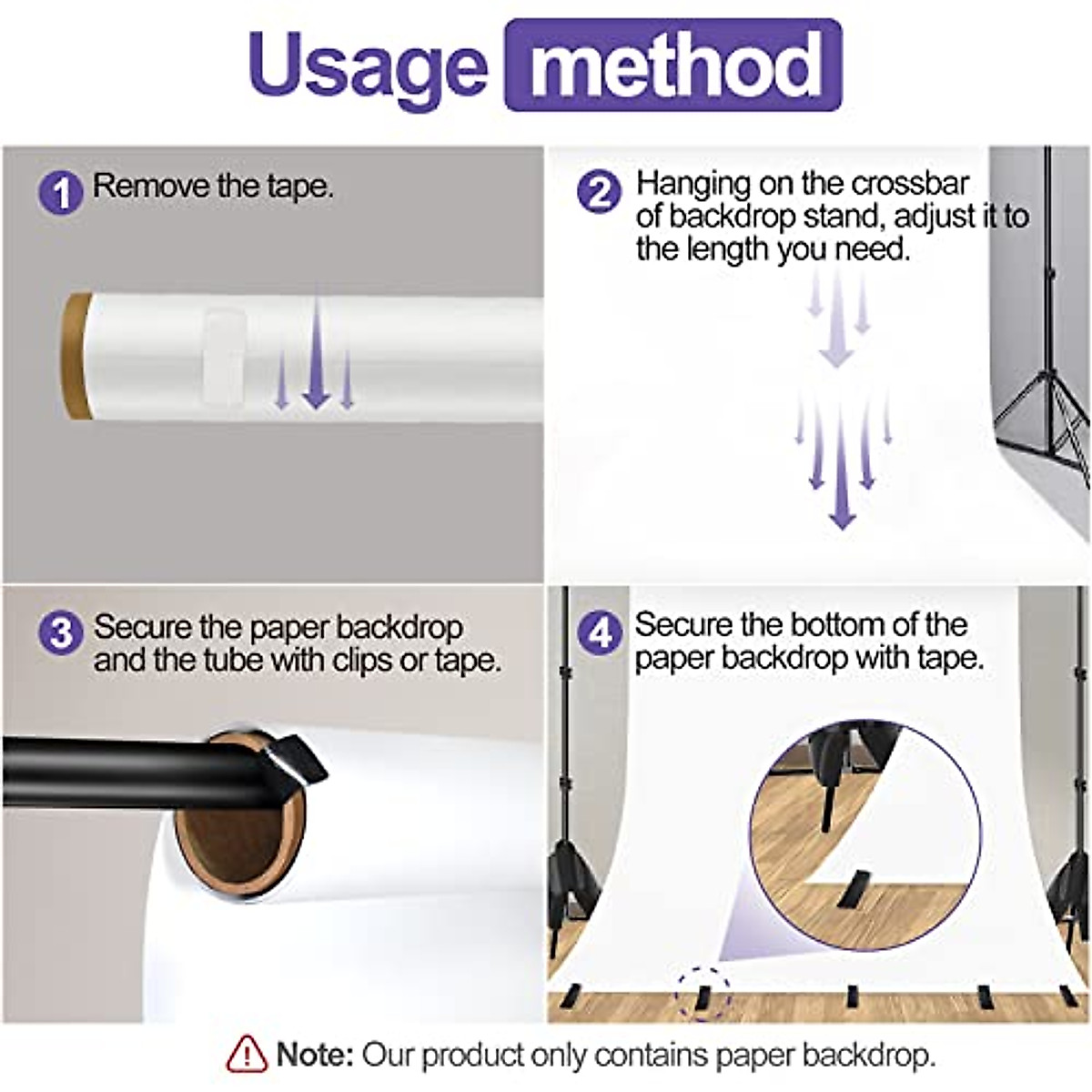 Usage method

1 Remove the tape.

2 Hanging on the crossbar of backdrop stand, adjust it to the length you need.

3 Secure the paper backdrop and the tube with clips or tape.

4 Secure the bottom of the paper backdrop with tape.

Note: Our product only contains paper backdrop.