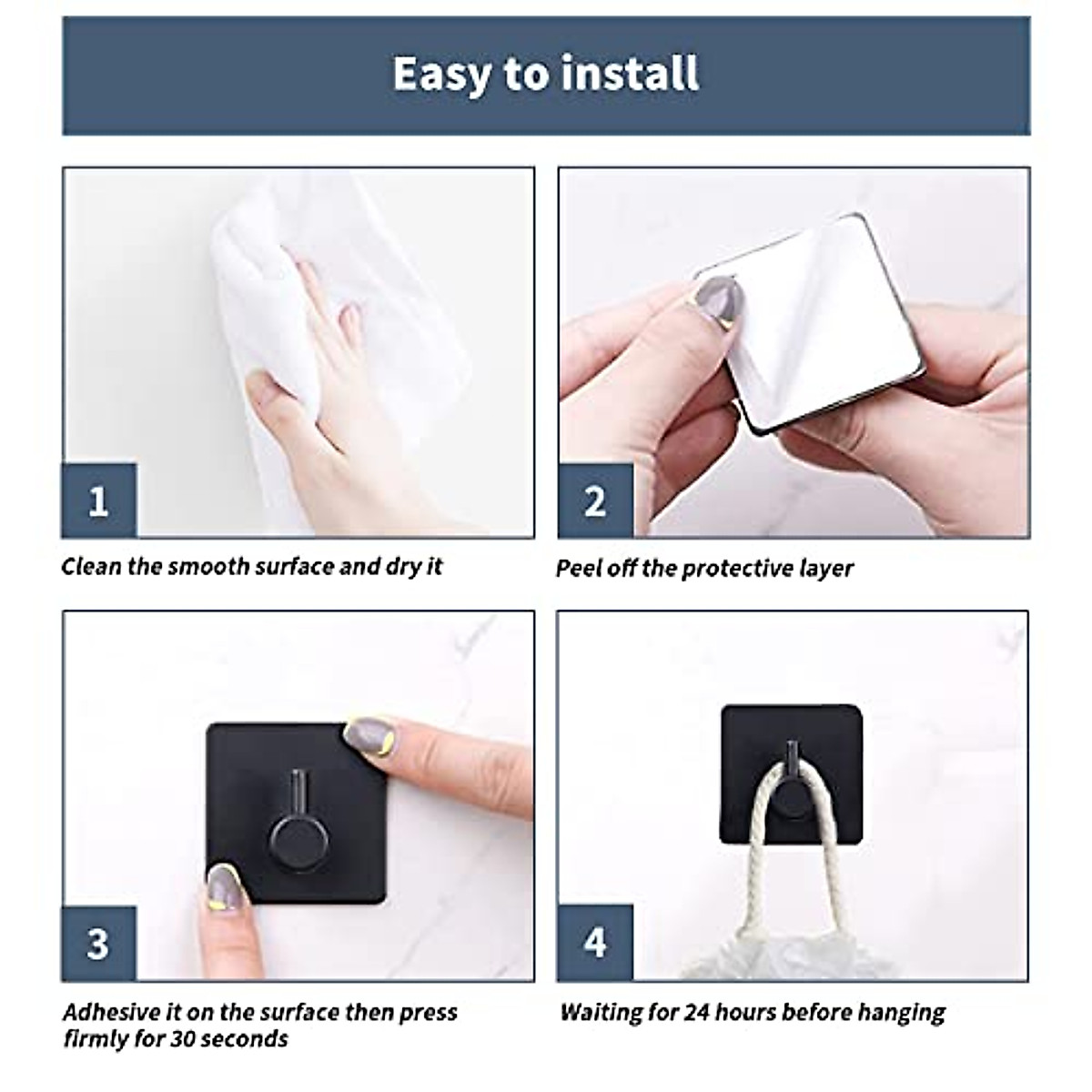 Easy to install

1

Clean the smooth surface and dry it

2

Peel off the protective layer

3

Adhesive it on the surface then press firmly for 30 seconds

4

Waiting for 24 hours before hanging