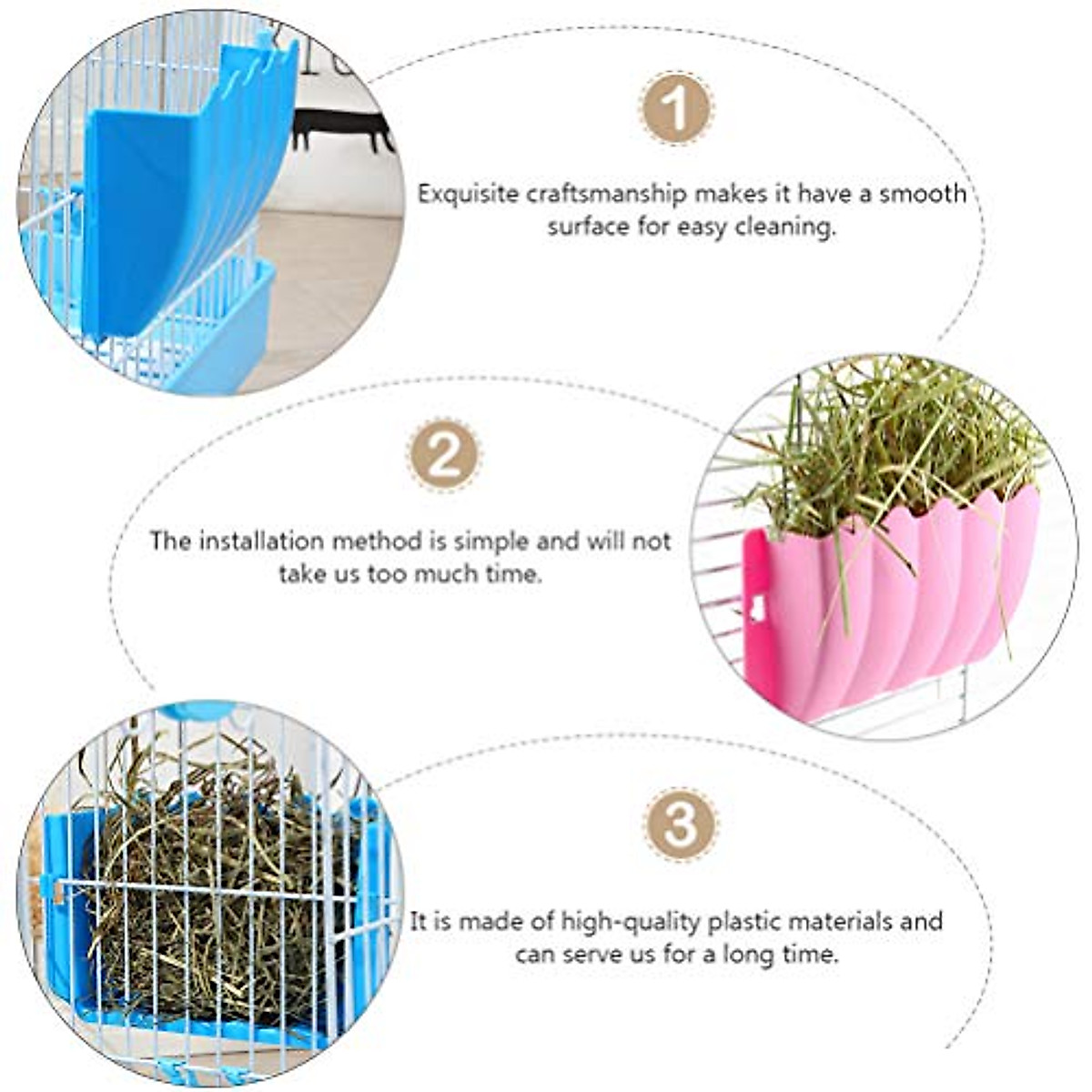 1

Exquisite craftsmanship makes it have a smooth surface for easy cleaning.

2

The installation method is simple and will not take us too much time.

3

It is made of high-quality plastic materials and can serve us for a long time.