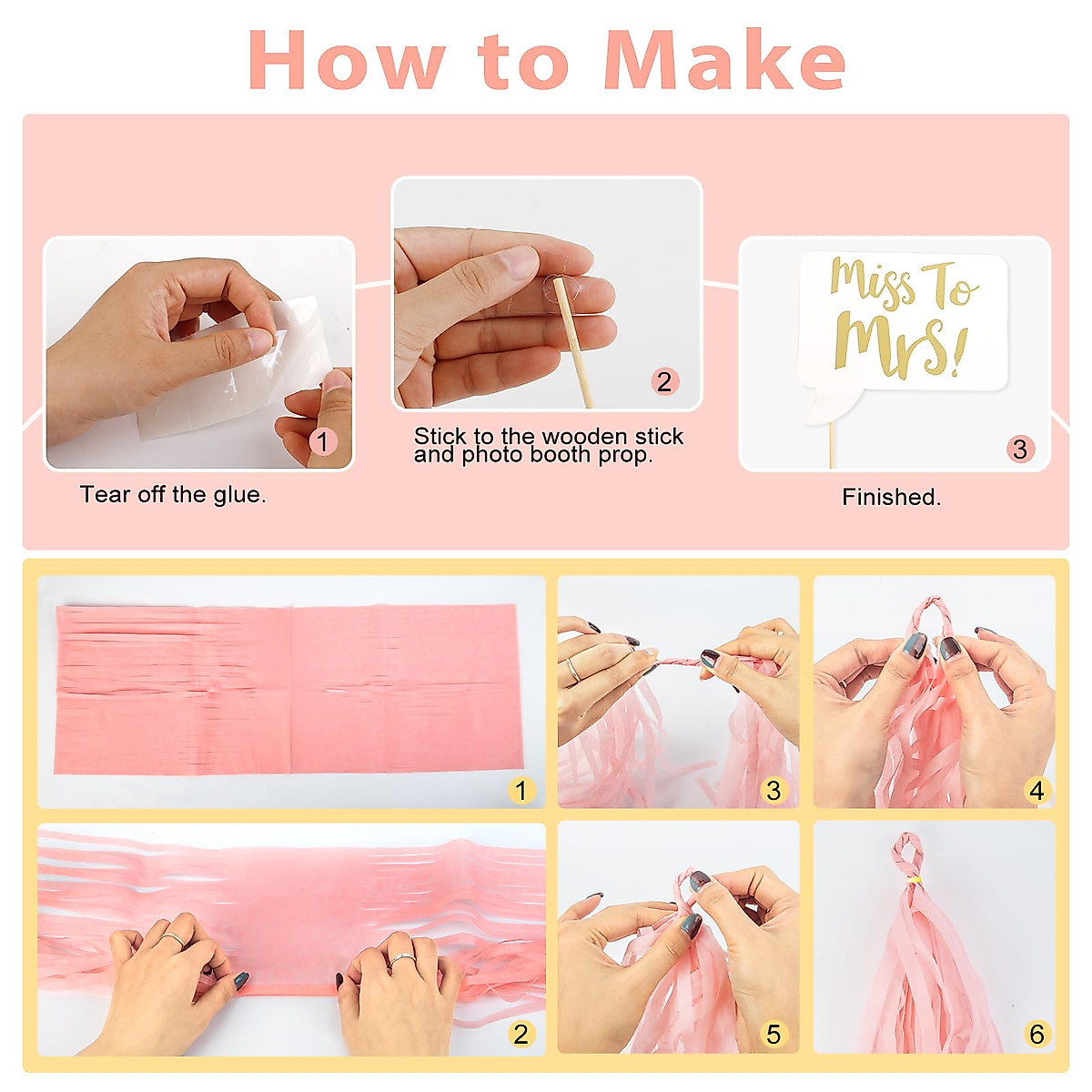 How to Make

1

Tear off the glue.

2

Stick to the wooden stick and photo booth prop.

Miss To Mrs!

3

Finished.

1

3

4

2

5

6