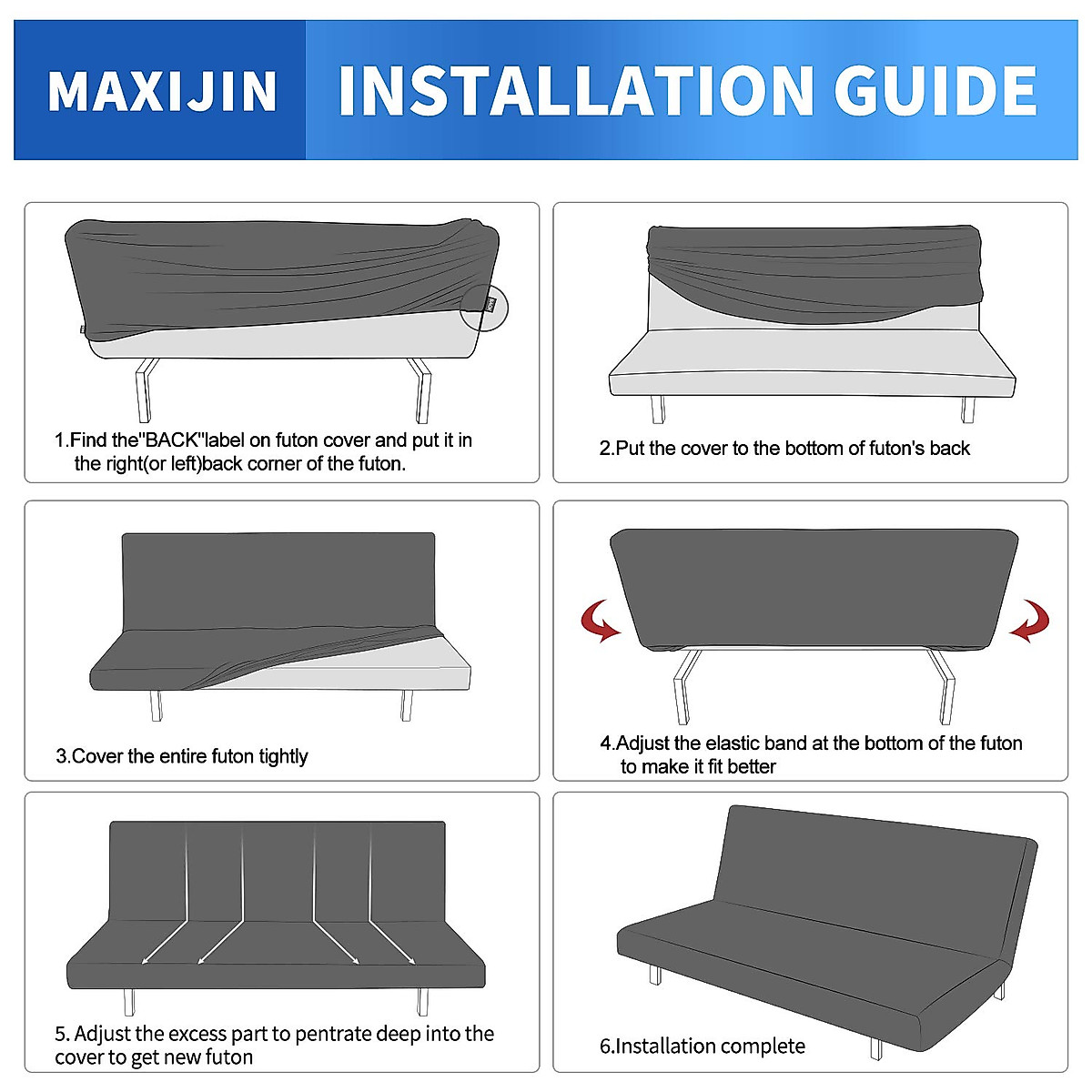 MAXIJIN INSTALLATION GUIDE

1.Find the"BACK"label on futon cover and put it in the right(or left)back corner of the futon.

2.Put the cover to the bottom of futon's back

3.Cover the entire futon tightly

4.Adjust the elastic band at the bottom of the futon to make it fit better

5. Adjust the excess part to pentrate deep into the cover to get new futon

6.Installation complete