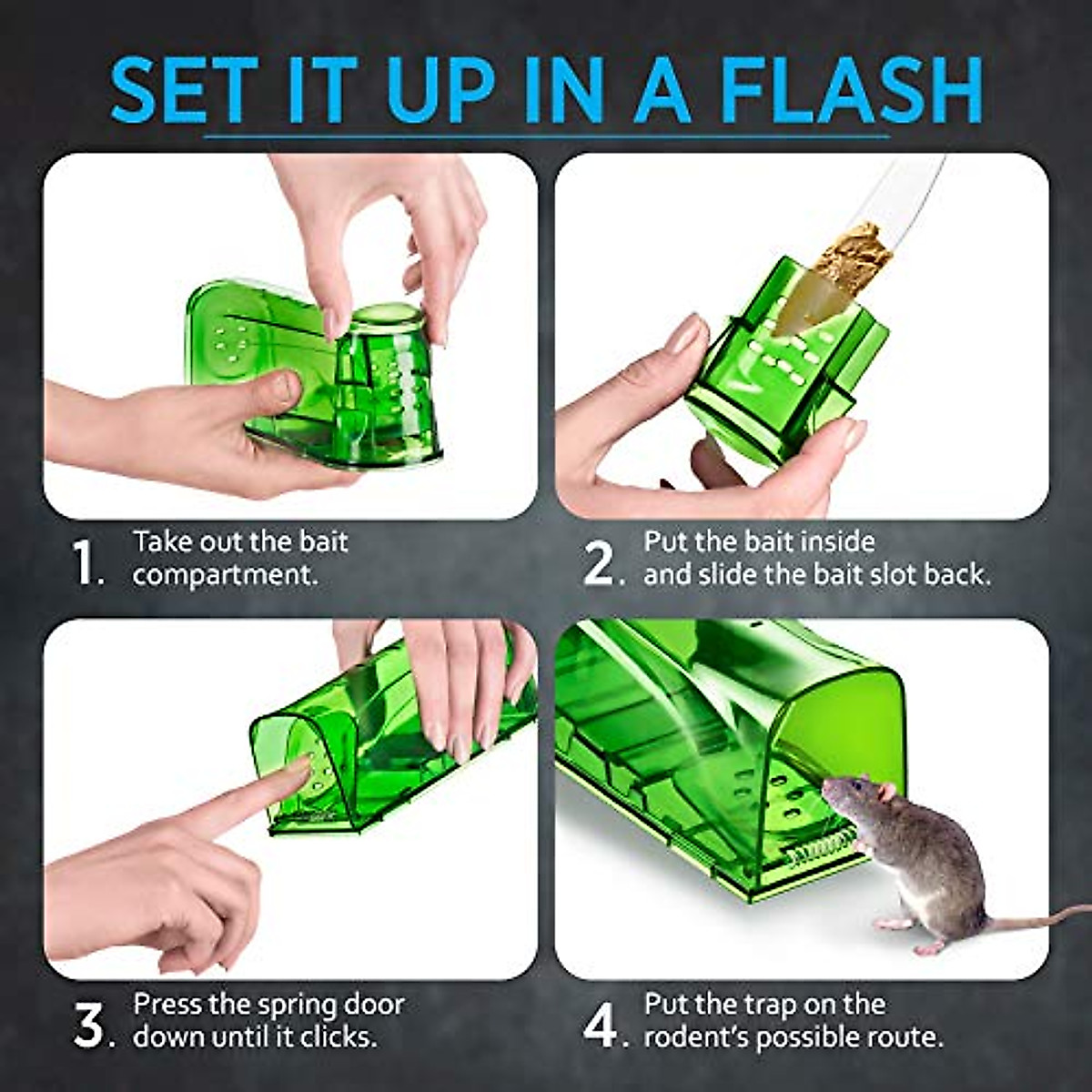 SET IT UP IN A FLASH

1. Take out the bait compartment.

2. Put the bait inside and slide the bait slot back.

3. Press the spring door down until it clicks.

4. Put the trap on the rodent's possible route.