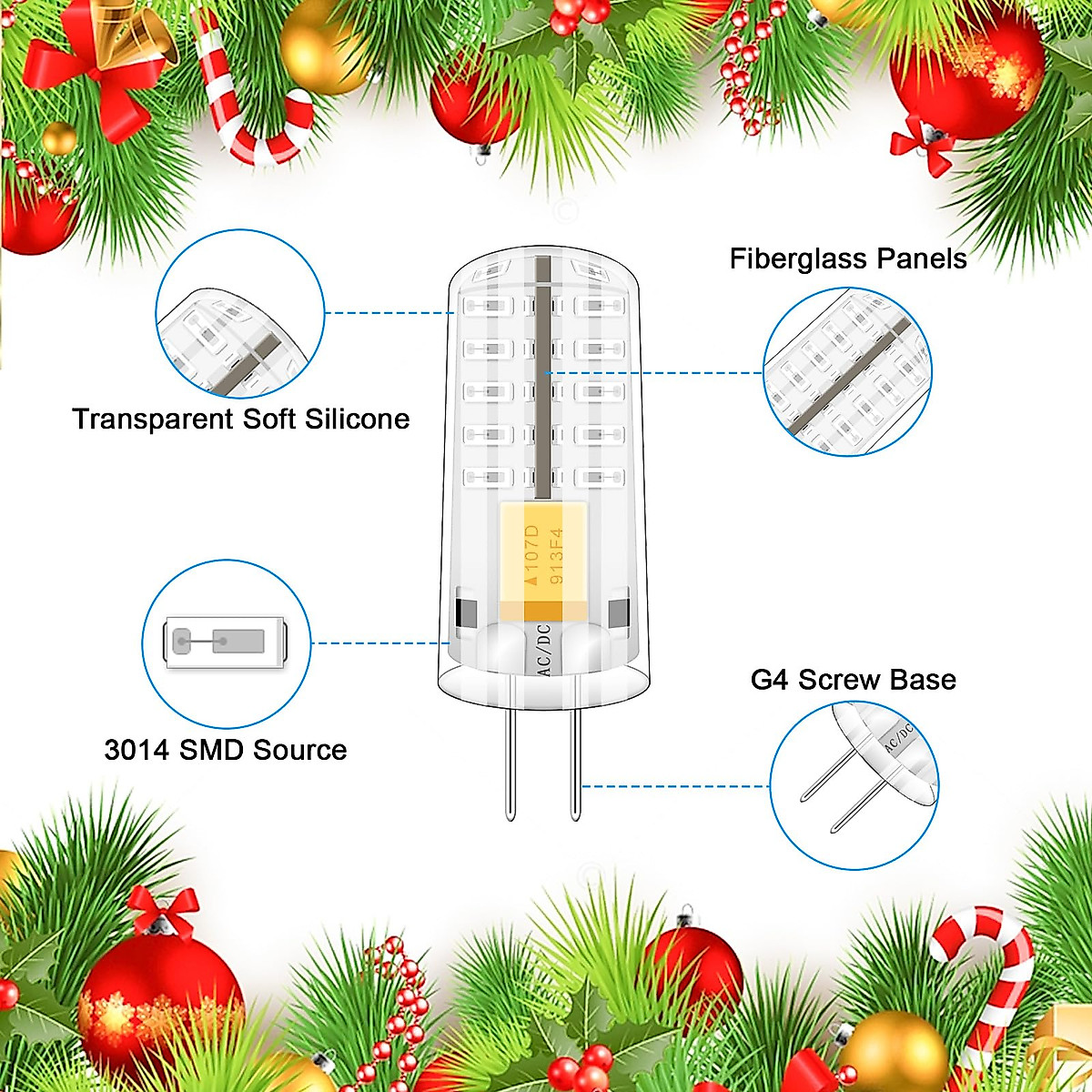 Fiberglass Panels

Transparent Soft Silicone

107D
913F4

AC/DC

3014 SMD Source

G4 Screw Base

AC/DC