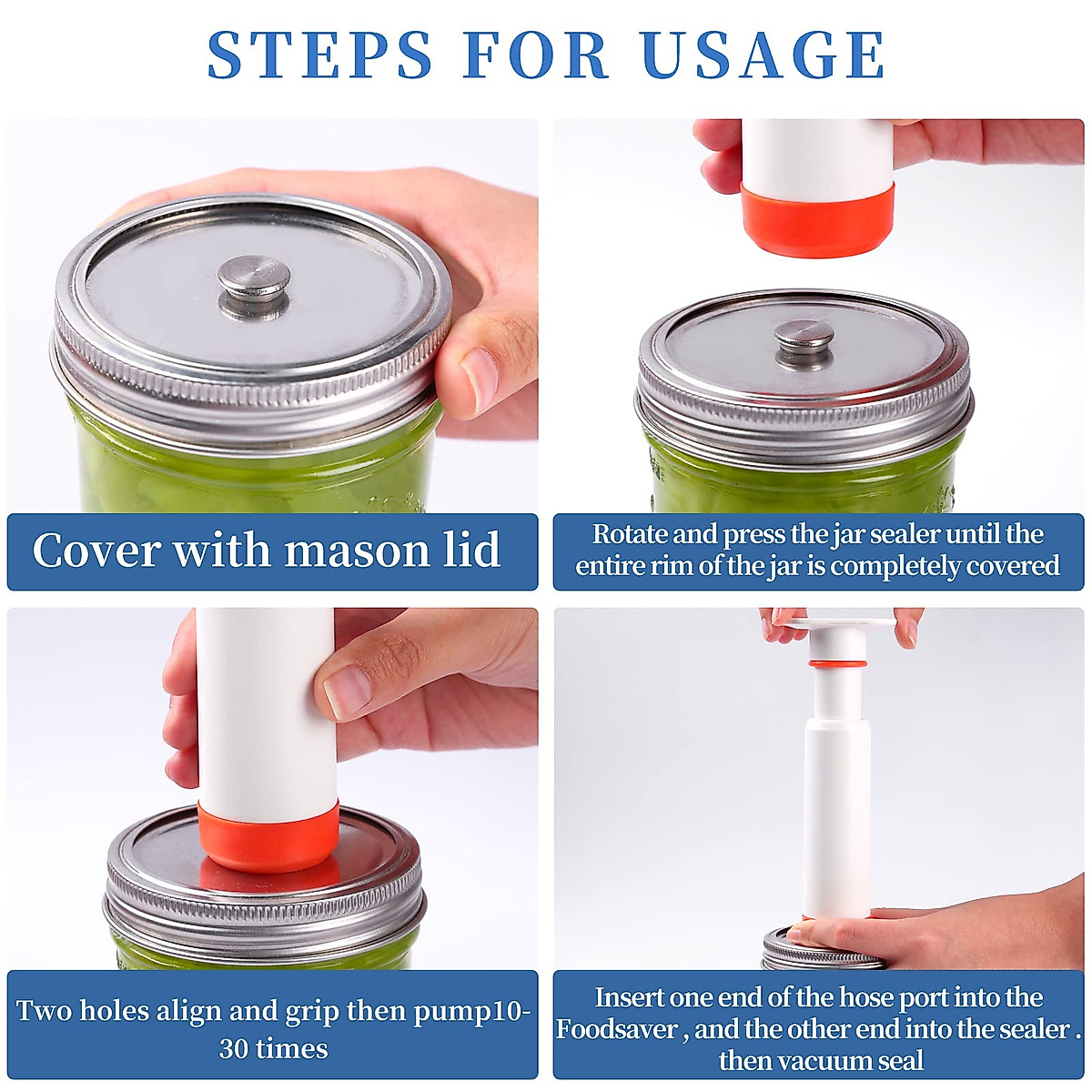 STEPS FOR USAGE

Cover with mason lid

Rotate and press the jar sealer until the entire rim of the jar is completely covered

Two holes align and grip then pump10-30 times

Insert one end of the hose port into the Foodsaver , and the other end into the sealer . then vacuum seal