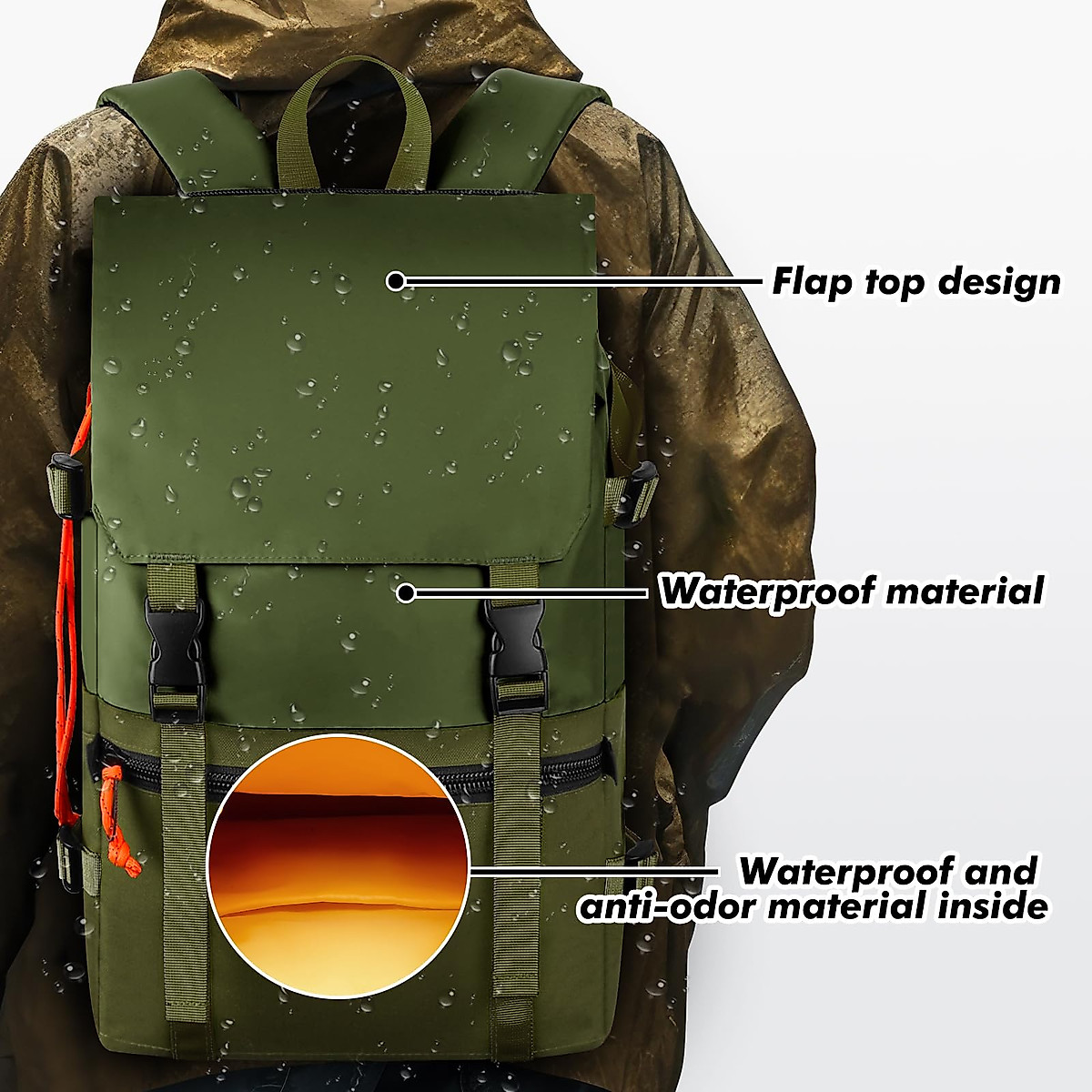 Flap top design

Waterproof material

Waterproof and anti-odor material inside