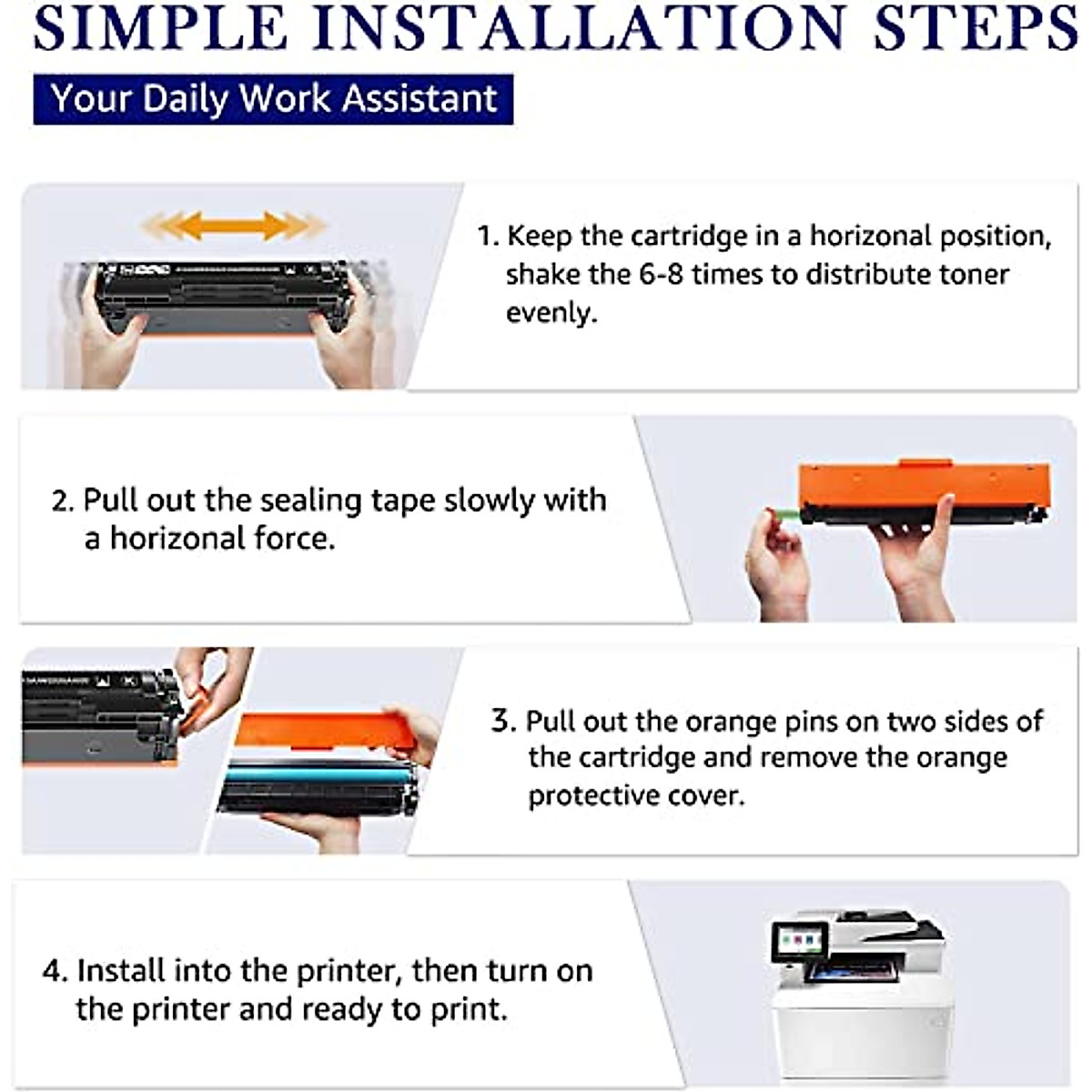 SIMPLE INSTALLATION STEPS

Your Daily Work Assistant

1. Keep the cartridge in a horizonal position, shake the 6-8 times to distribute toner evenly.

2. Pull out the sealing tape slowly with a horizonal force.

3. Pull out the orange pins on two sides of the cartridge and remove the orange protective cover.

4. Install into the printer, then turn on the printer and ready to print.