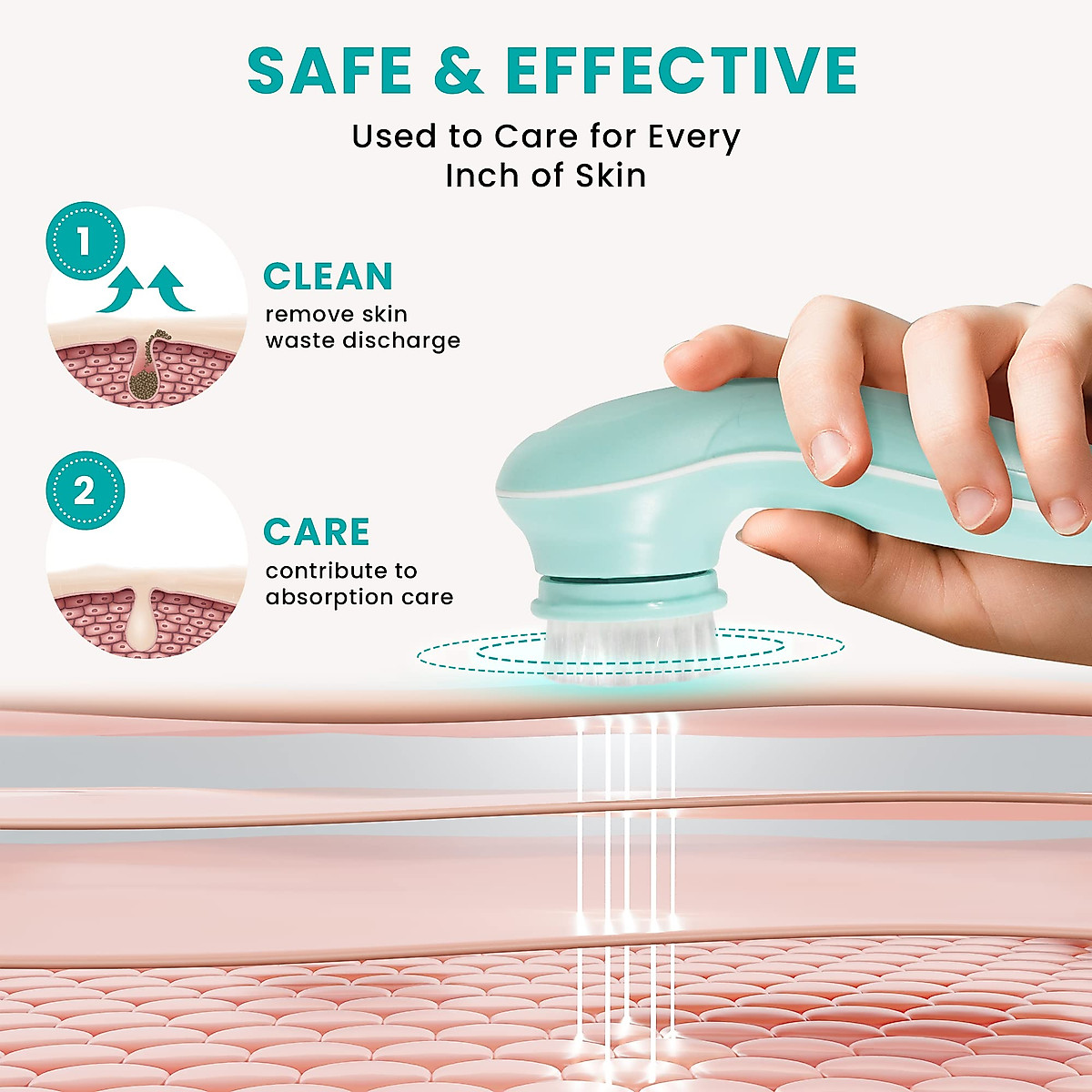 SAFE & EFFECTIVE

Used to Care for Every Inch of Skin

1

CLEAN
remove skin waste discharge

2

CARE
contribute to absorption care