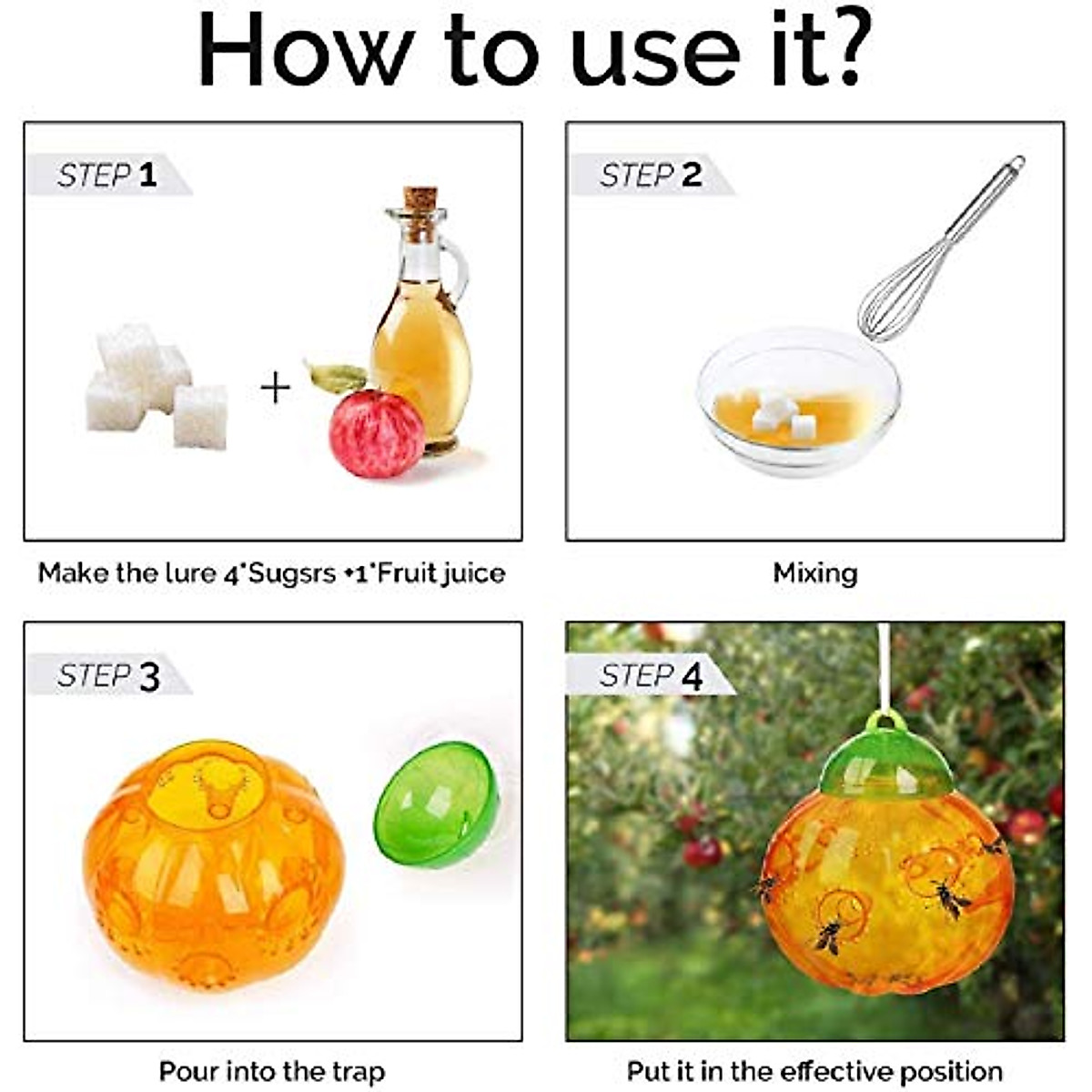 How to use it?

STEP 1

+

Make the lure 4*Sugsrs +1*Fruit juice

STEP 2

Mixing

STEP 3

Pour into the trap

STEP 4

Put it in the effective position