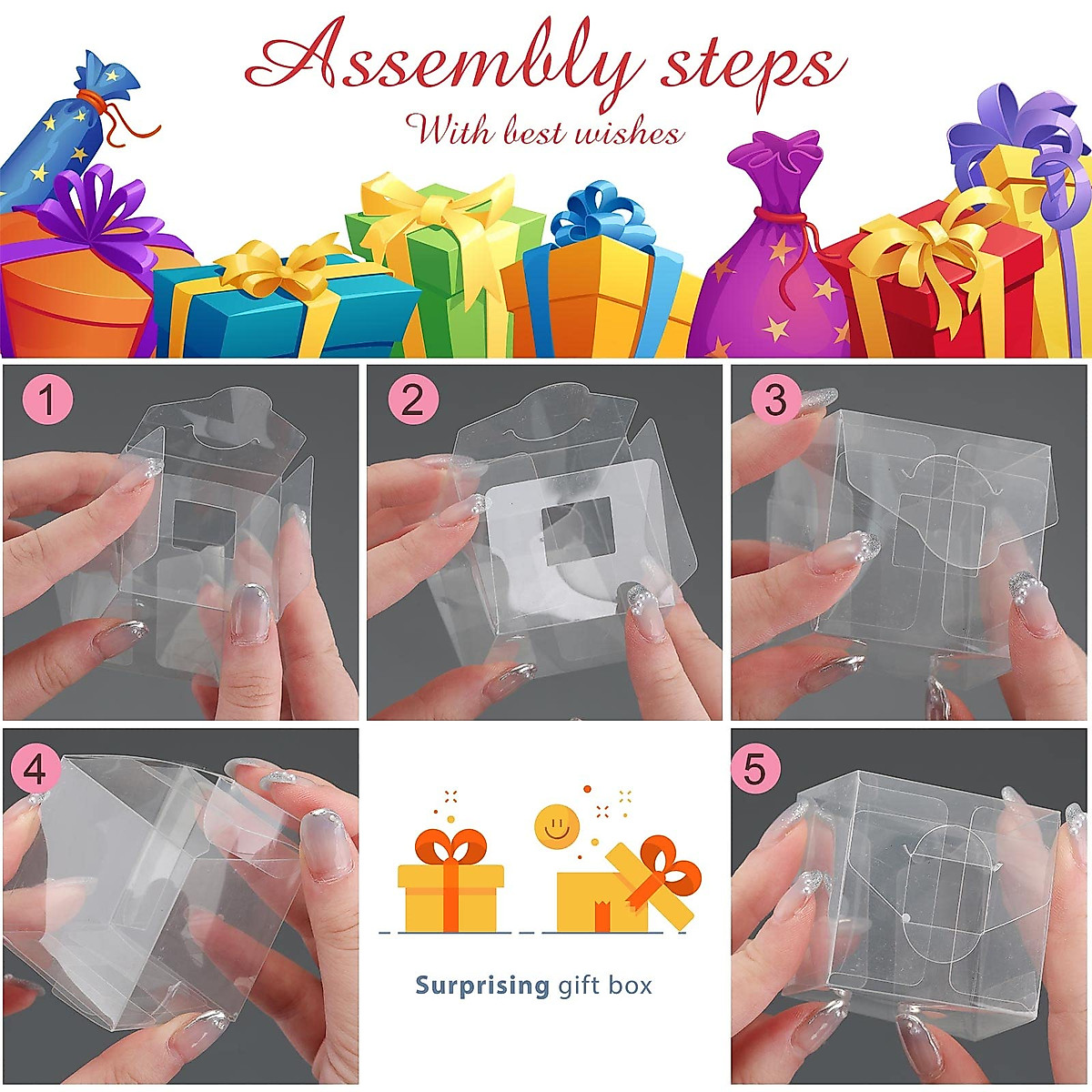 Assembly steps
With best wishes

1

2

3

4

Surprising gift box

5