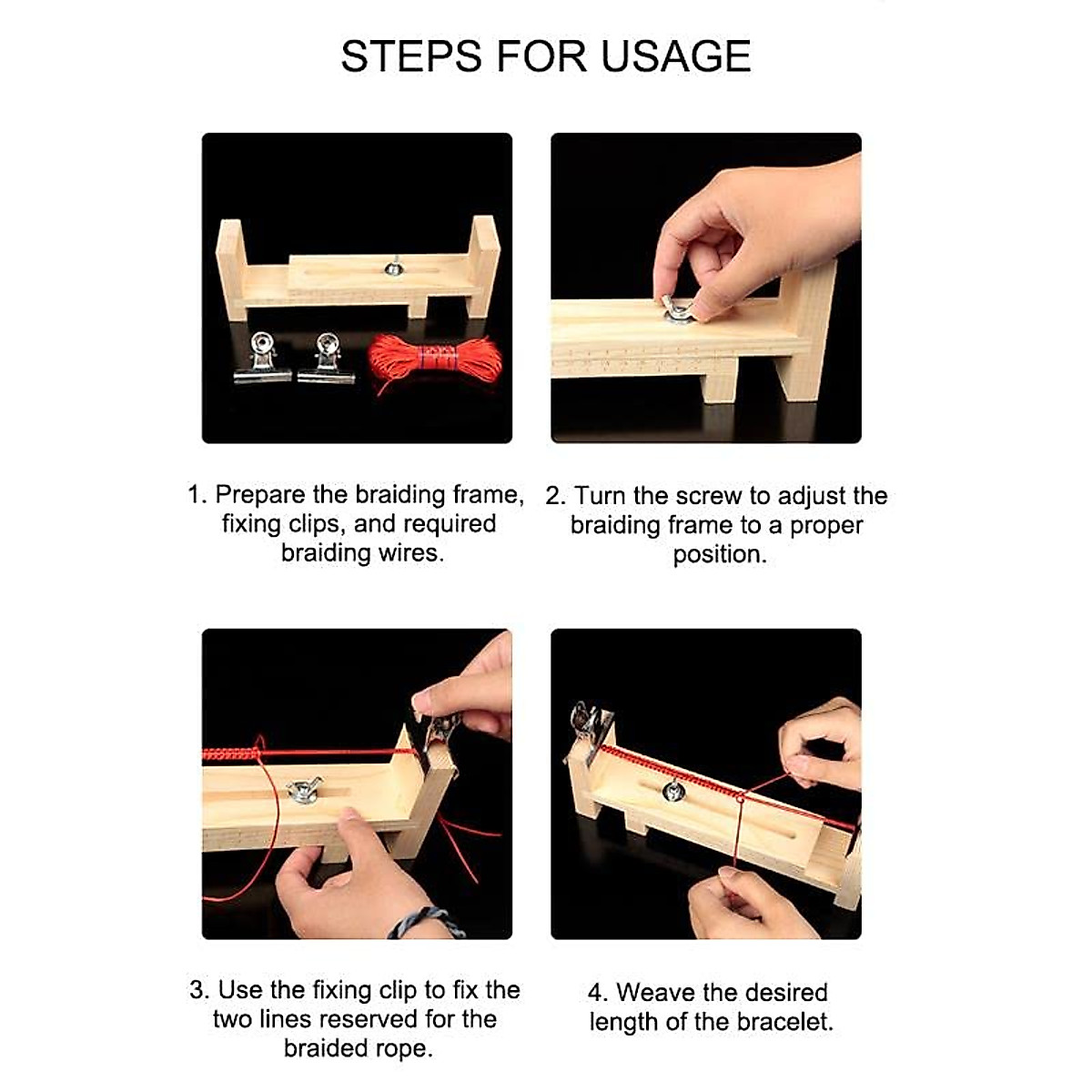 STEPS FOR USAGE

1. Prepare the braiding frame, fixing clips, and required braiding wires.

2. Turn the screw to adjust the braiding frame to a proper position.

3. Use the fixing clip to fix the two lines reserved for the braided rope.

4. Weave the desired length of the bracelet.