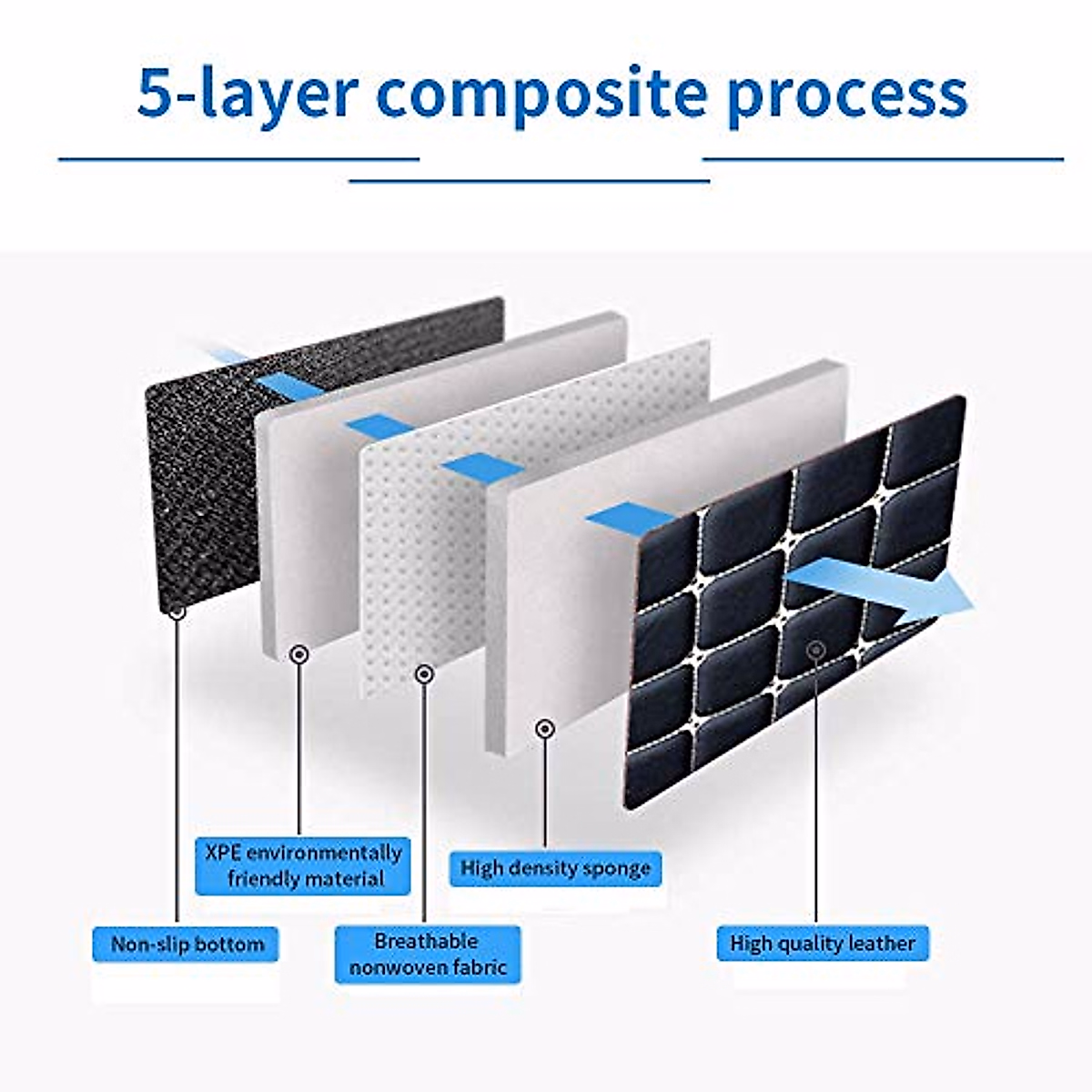 5-layer composite process

XPE environmentally friendly material

High density sponge

Non-slip bottom

Breathable nonwoven fabric

High quality leather