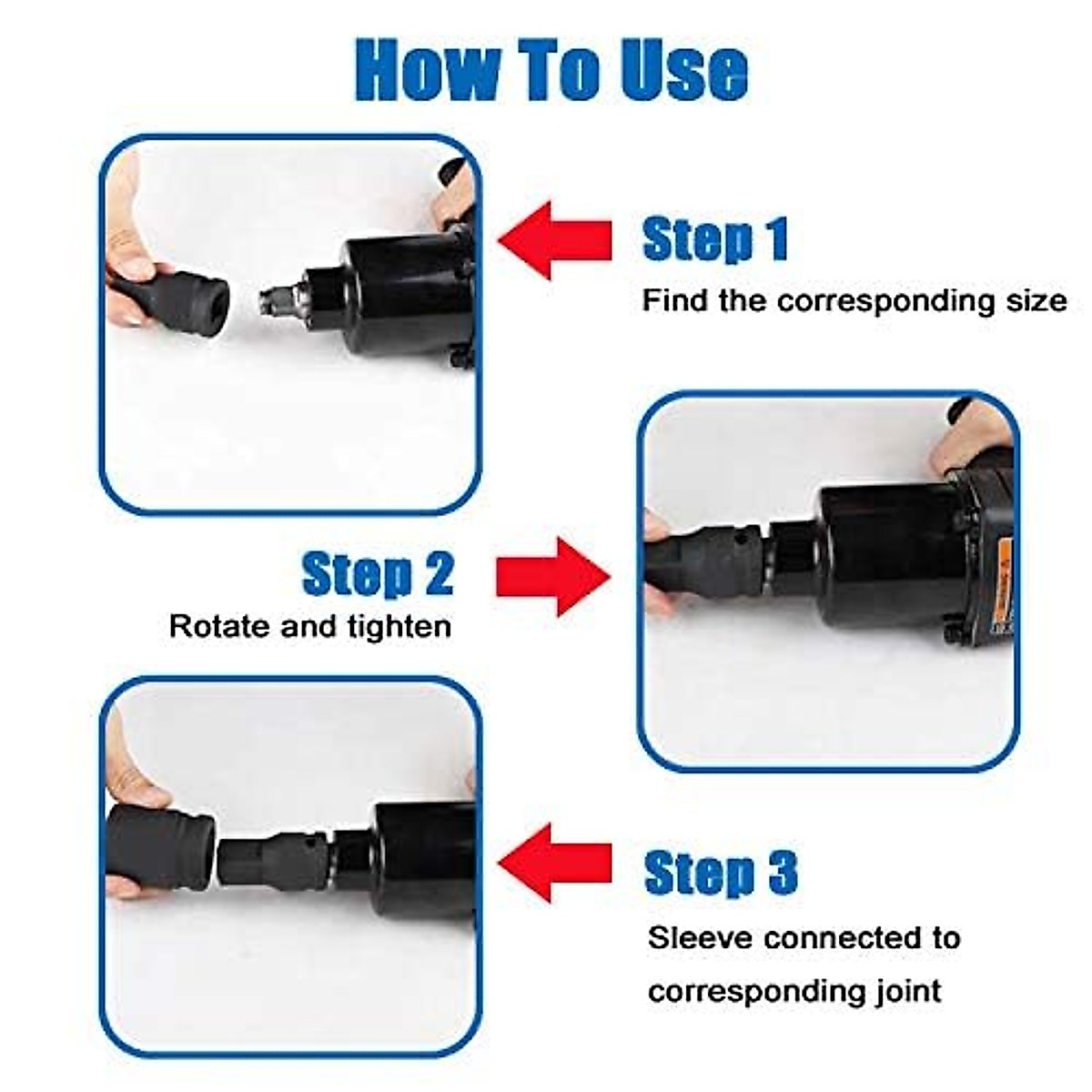 How To Use

Step 1
Find the corresponding size

Step 2
Rotate and tighten

Step 3
Sleeve connected to corresponding joint