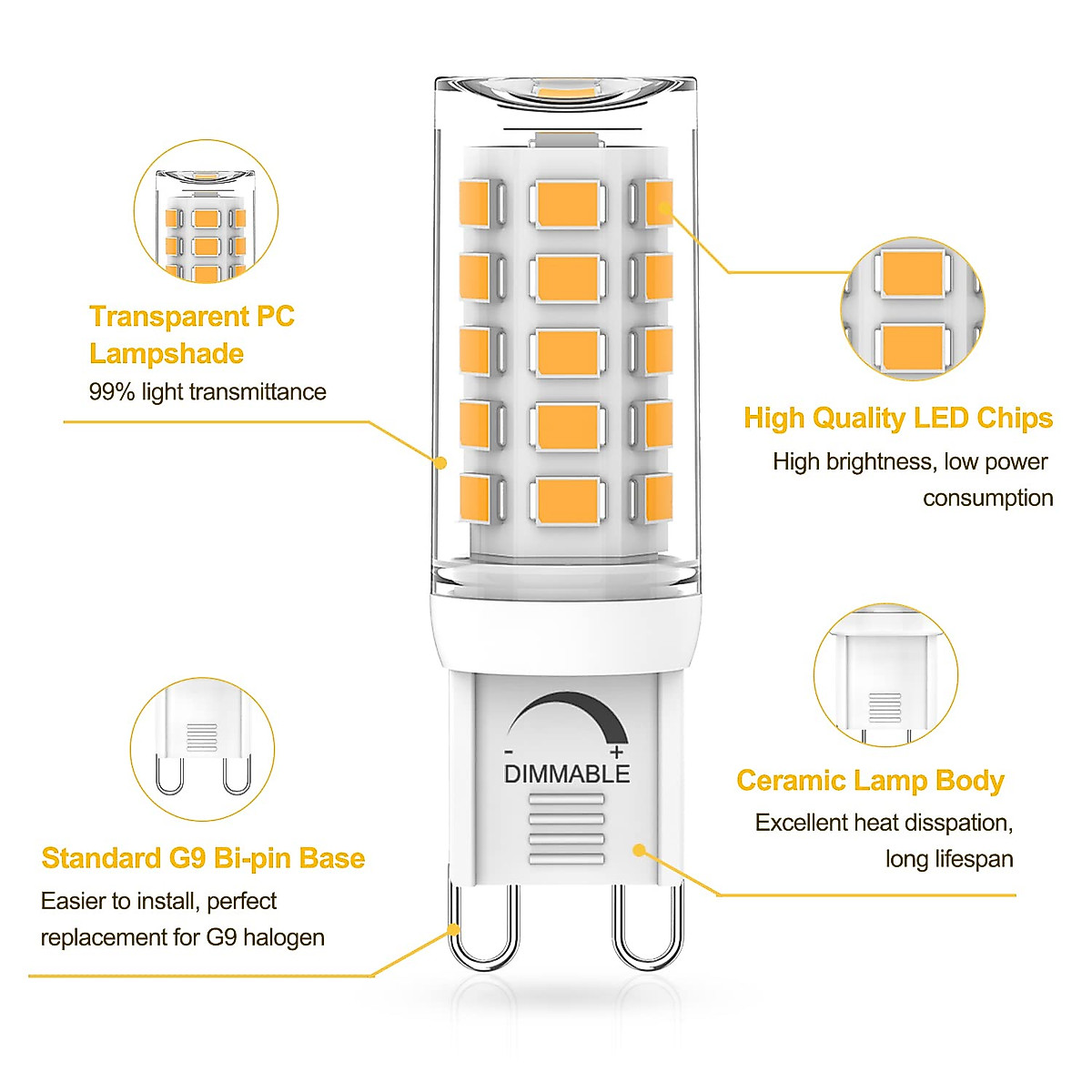 Transparent PC Lampshade
99% light transmittance

High Quality LED Chips
High brightness, low power consumption

- +
DIMMABLE

Ceramic Lamp Body
Excellent heat disspation, long lifespan

Standard G9 Bi-pin Base
Easier to install, perfect replacement for G9 halogen