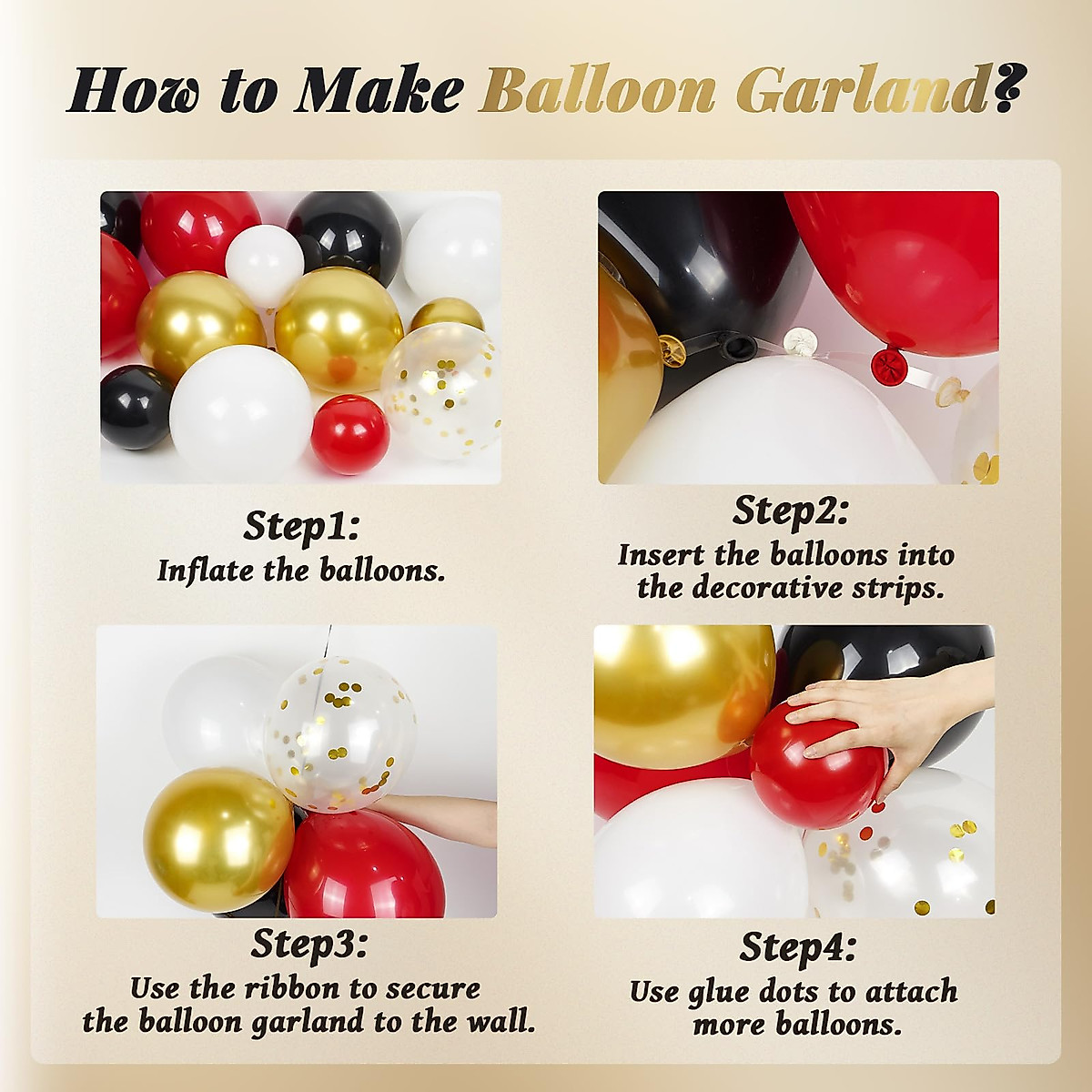 How to Make Balloon Garland?

Step1:
Inflate the balloons.

Step2:
Insert the balloons into the decorative strips.

Step3:
Use the ribbon to secure the balloon garland to the wall.

Step4:
Use glue dots to attach more balloons.