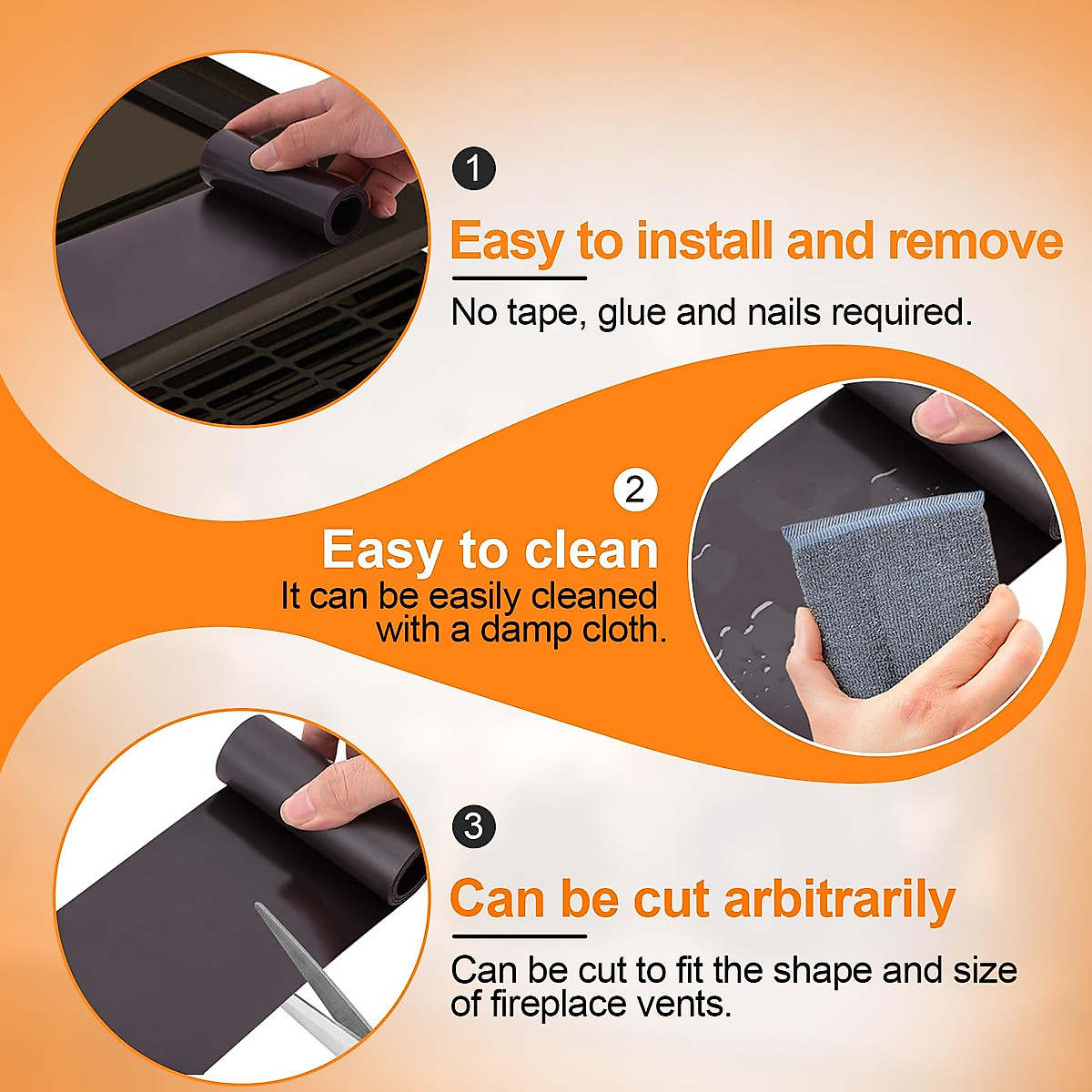 1

Easy to install and remove

No tape, glue and nails required.

2

Easy to clean

It can be easily cleaned with a damp cloth.

3

Can be cut arbitrarily

Can be cut to fit the shape and size of fireplace vents.