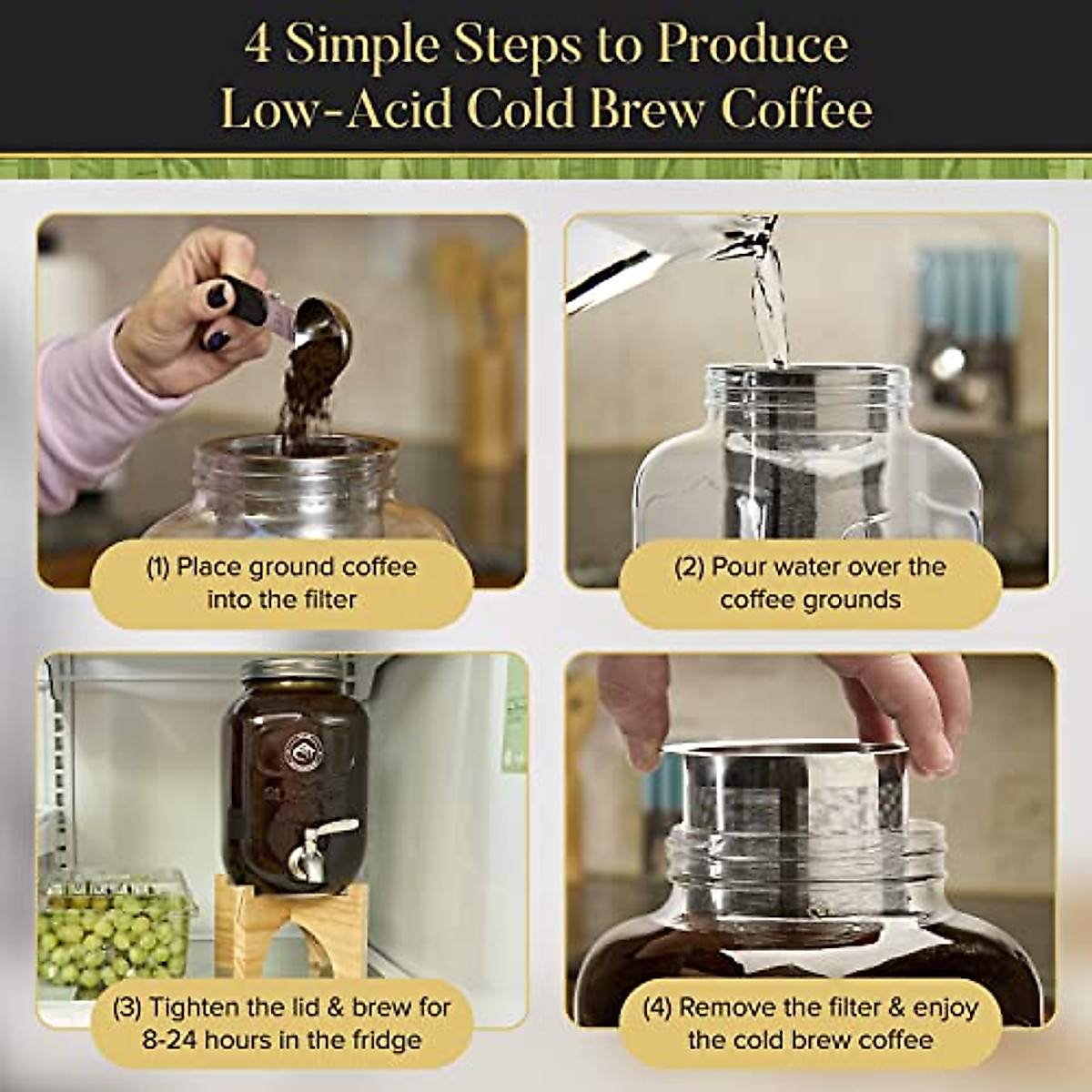 4 Simple Steps to Produce Low-Acid Cold Brew Coffee

(1) Place ground coffee into the filter

(2) Pour water over the coffee grounds

(3) Tighten the lid & brew for 8-24 hours in the fridge

(4) Remove the filter & enjoy the cold brew coffee