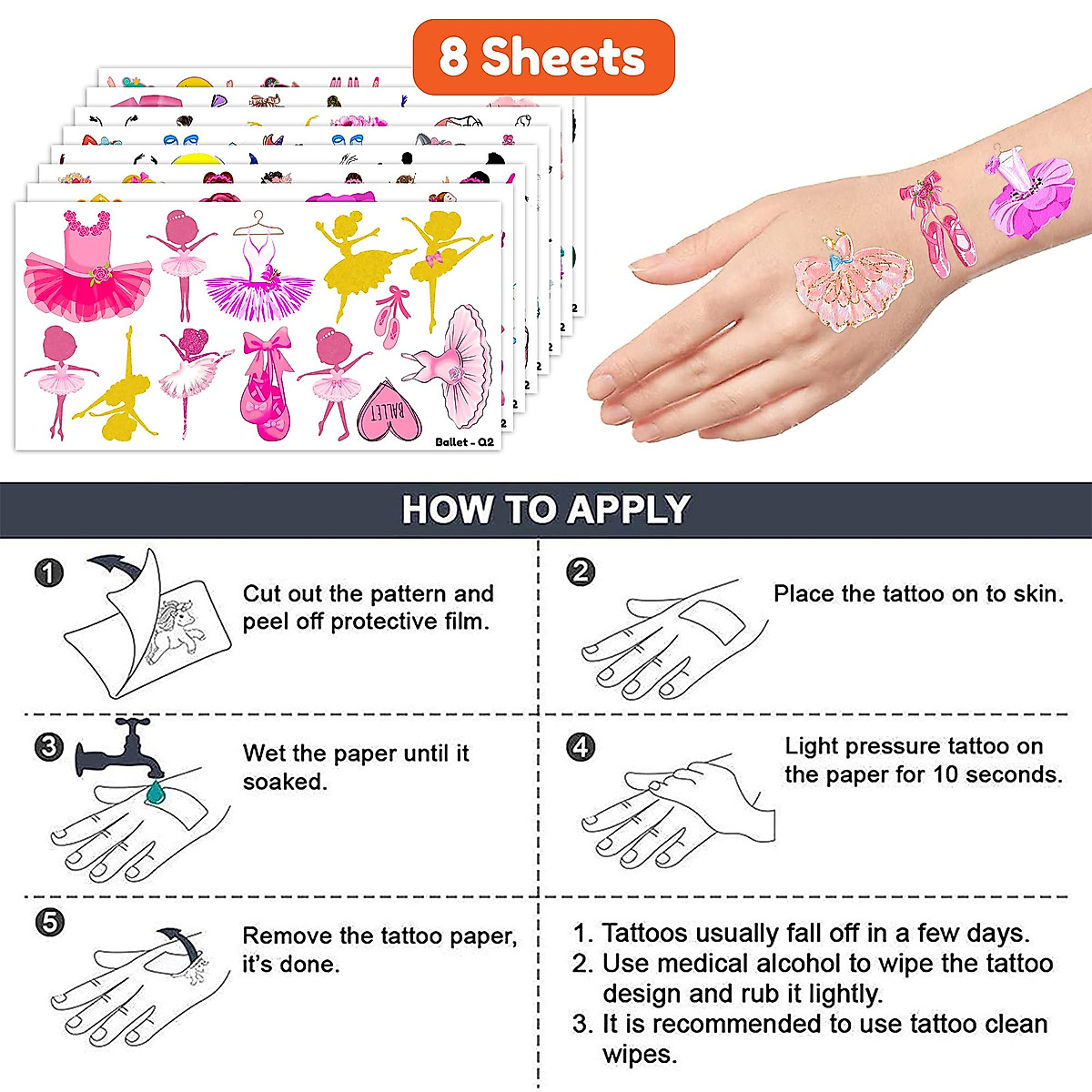 8 Sheets

BALLET

Ballet - Q2

HOW TO APPLY

1 Cut out the pattern and peel off protective film.

2 Place the tattoo on to skin.

3 Wet the paper until it soaked.

4 Light pressure tattoo on the paper for 10 seconds.

5 Remove the tattoo paper, it's done.

1. Tattoos usually fall off in a few days.
2. Use medical alcohol to wipe the tattoo design and rub it lightly.
3. It is recommended to use tattoo clean wipes.