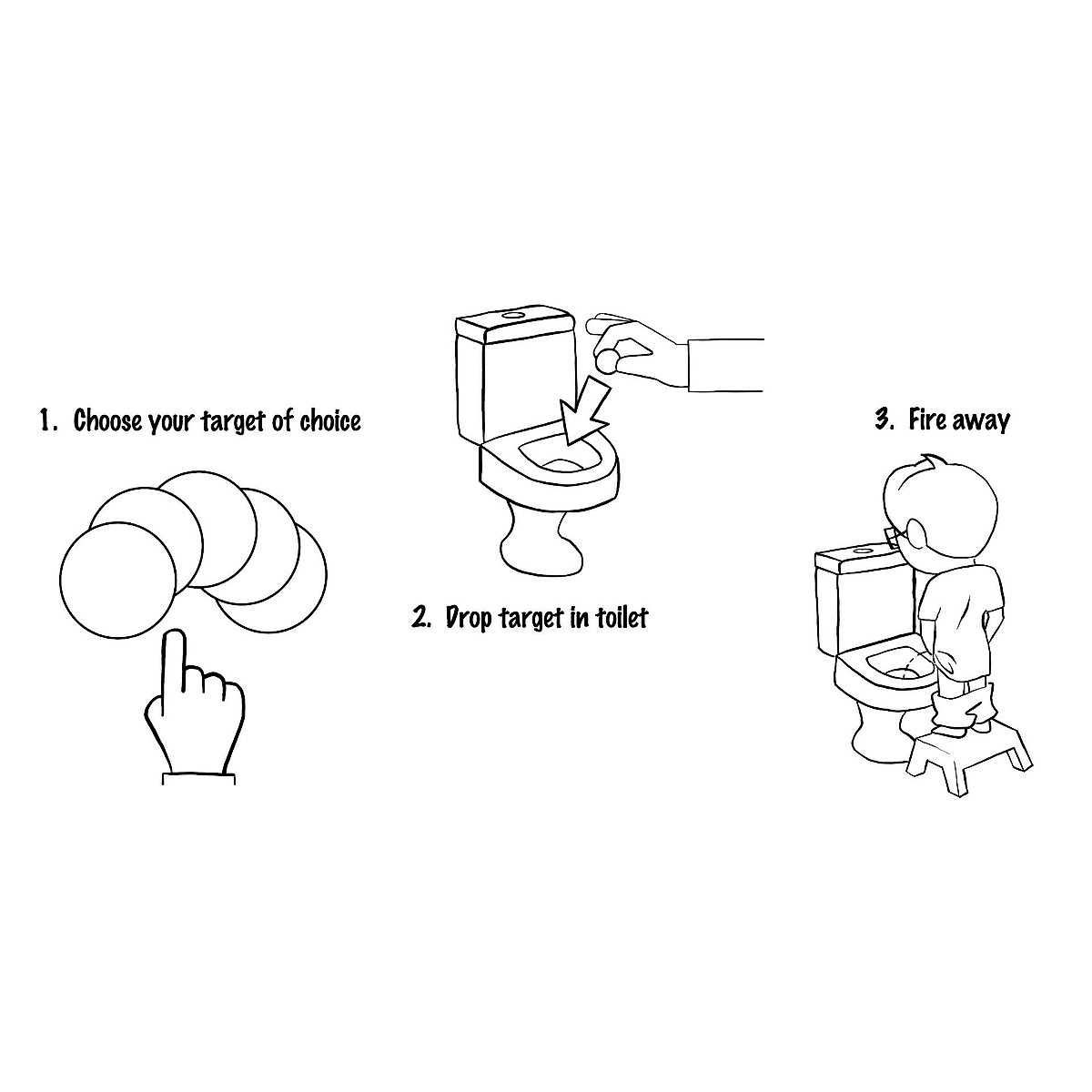 1. Choose your target of choice

2. Drop target in toilet

3. Fire away