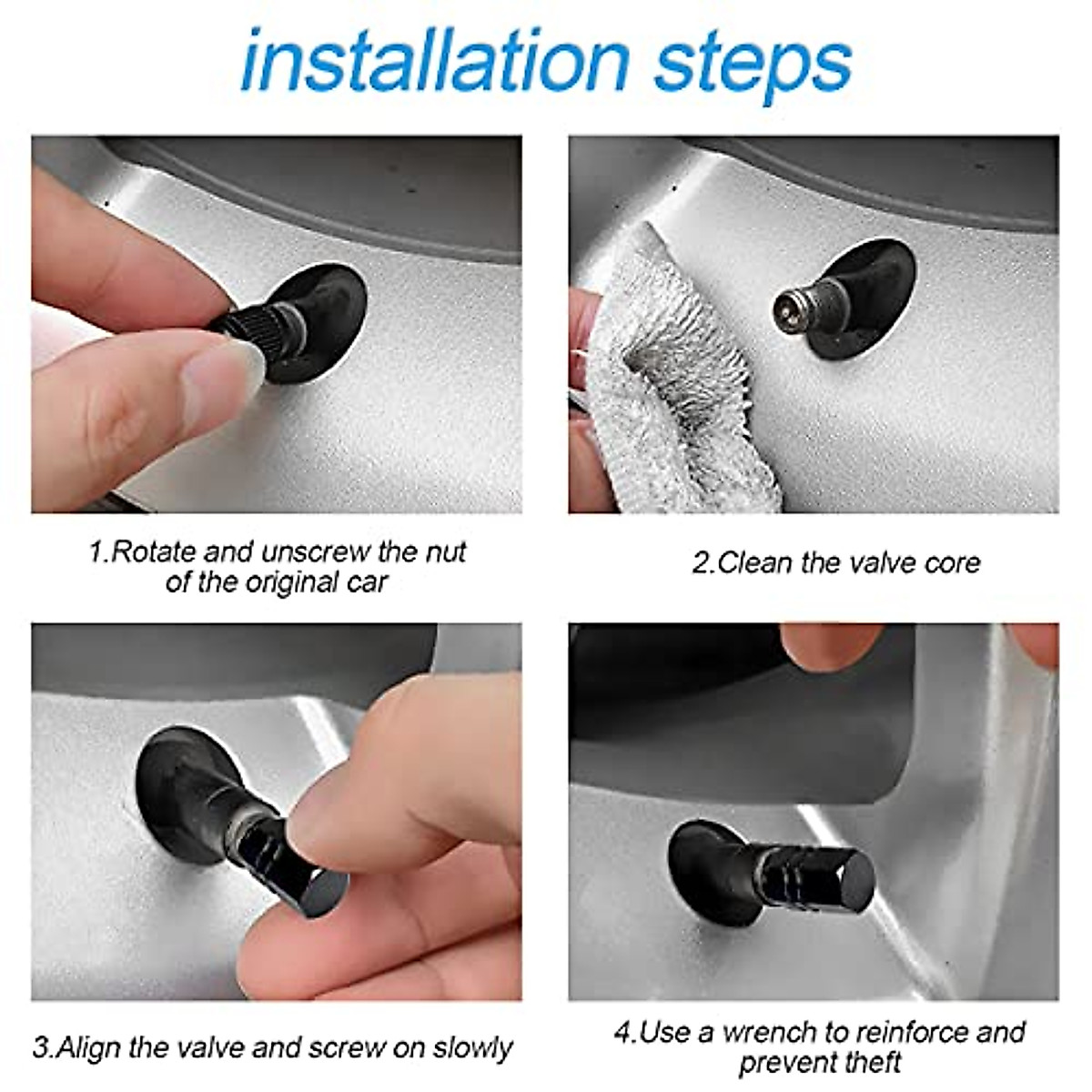 installation steps

1.Rotate and unscrew the nut of the original car

2.Clean the valve core

3.Align the valve and screw on slowly

4.Use a wrench to reinforce and prevent theft