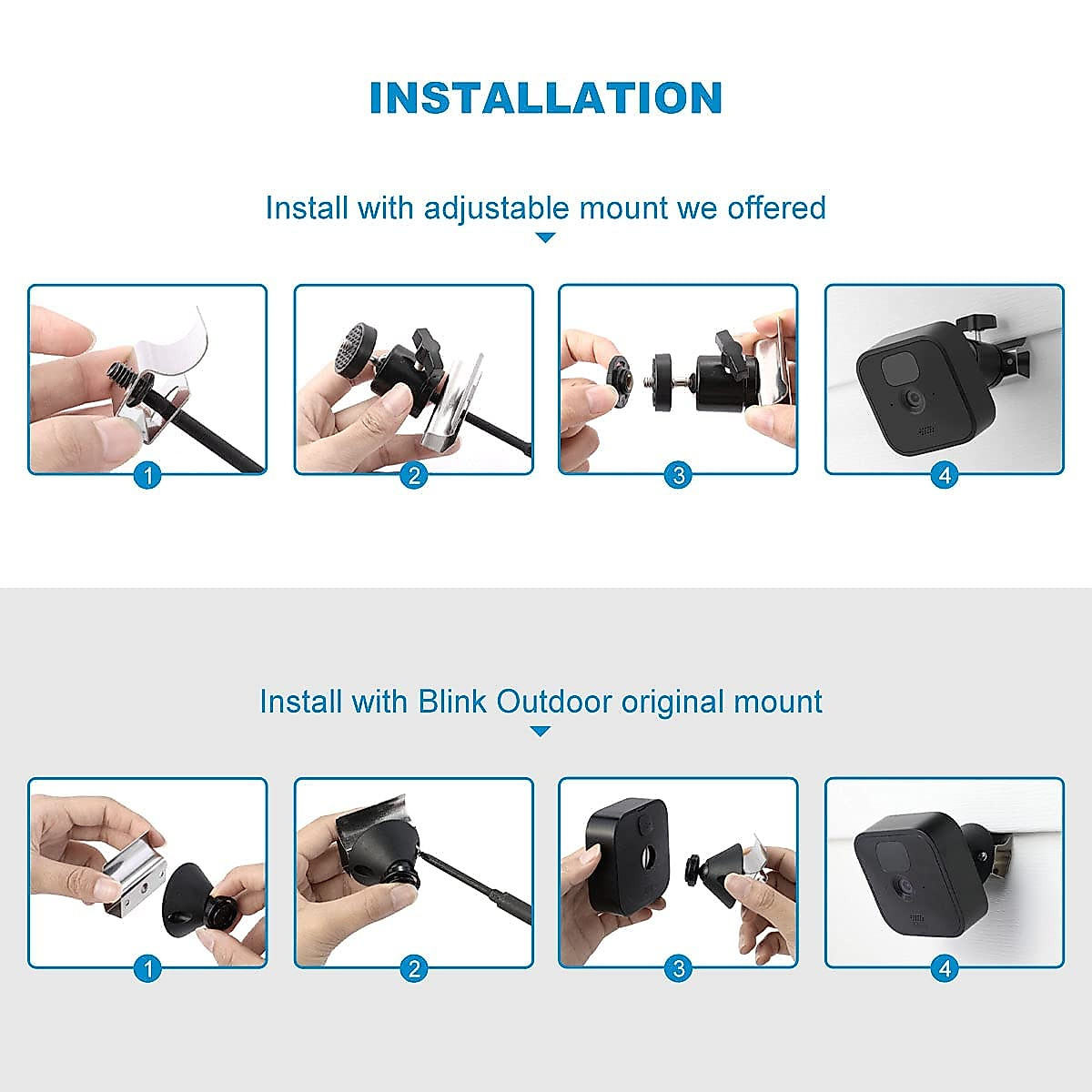 INSTALLATION

Install with adjustable mount we offered

1

2

3

4

Install with Blink Outdoor original mount

1

2

3

4