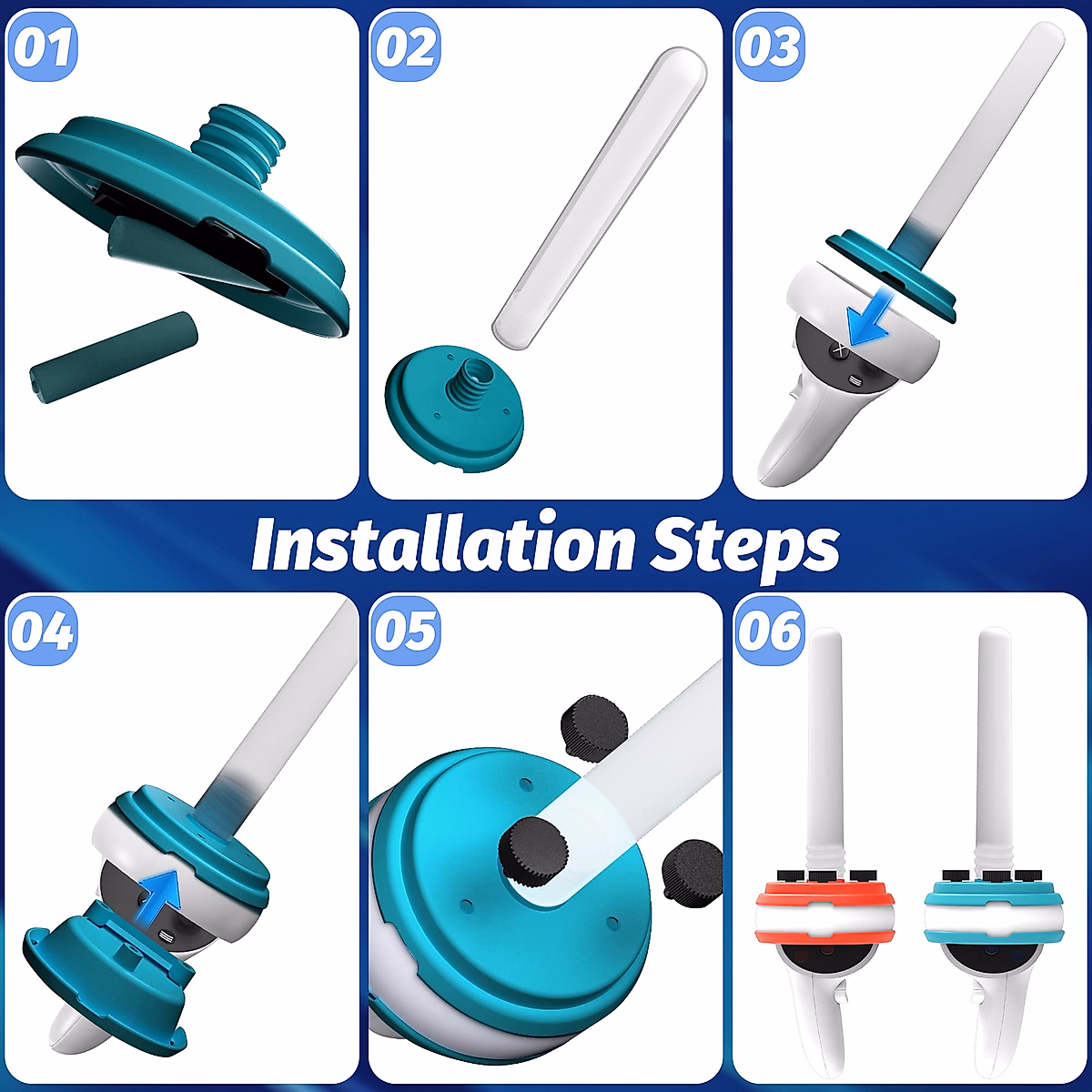 01

02

03

Installation Steps

04

05

06