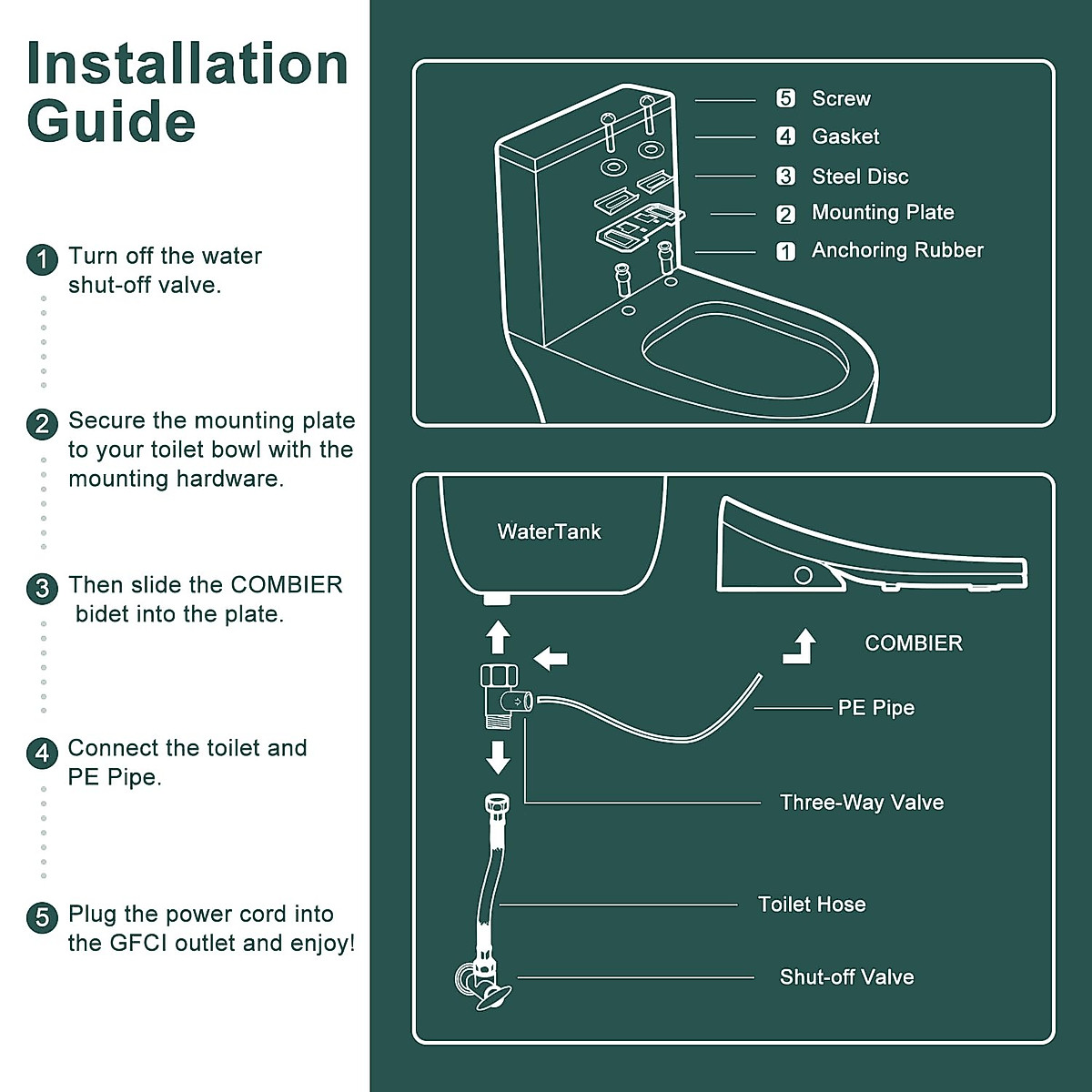 Installation Guide

1 Turn off the water shut-off valve.

2 Secure the mounting plate to your toilet bowl with the mounting hardware.

3 Then slide the COMBIER bidet into the plate.

4 Connect the toilet and PE Pipe.

5 Plug the power cord into the GFCI outlet and enjoy!

5 Screw
4 Gasket
3 Steel Disc
2 Mounting Plate
1 Anchoring Rubber

WaterTank
COMBIER
PE Pipe
Three-Way Valve
Toilet Hose
Shut-off Valve