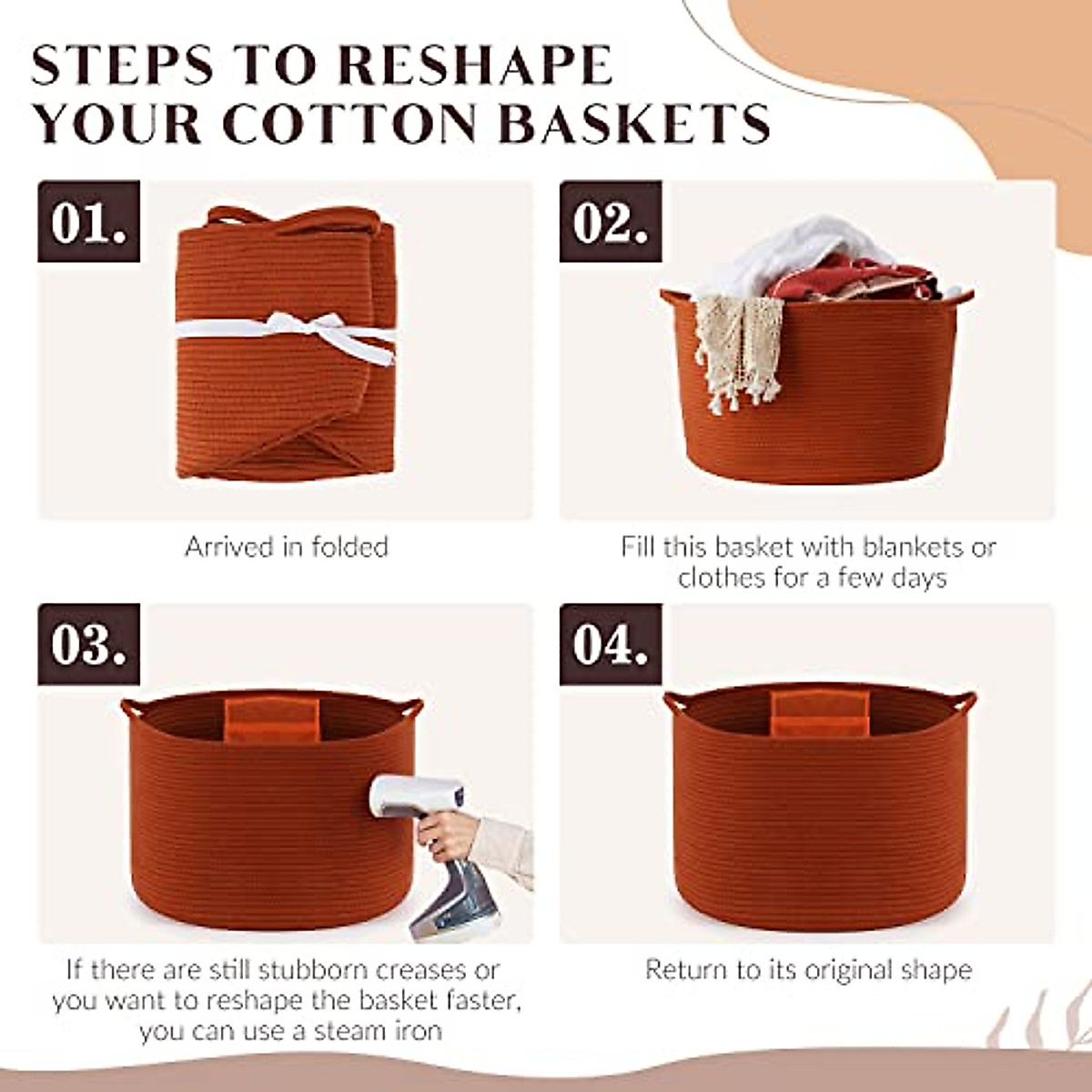 STEPS TO RESHAPE YOUR COTTON BASKETS

01.

Arrived in folded

02.

Fill this basket with blankets or clothes for a few days

03.

If there are still stubborn creases or you want to reshape the basket faster, you can use a steam iron

04.

Return to its original shape