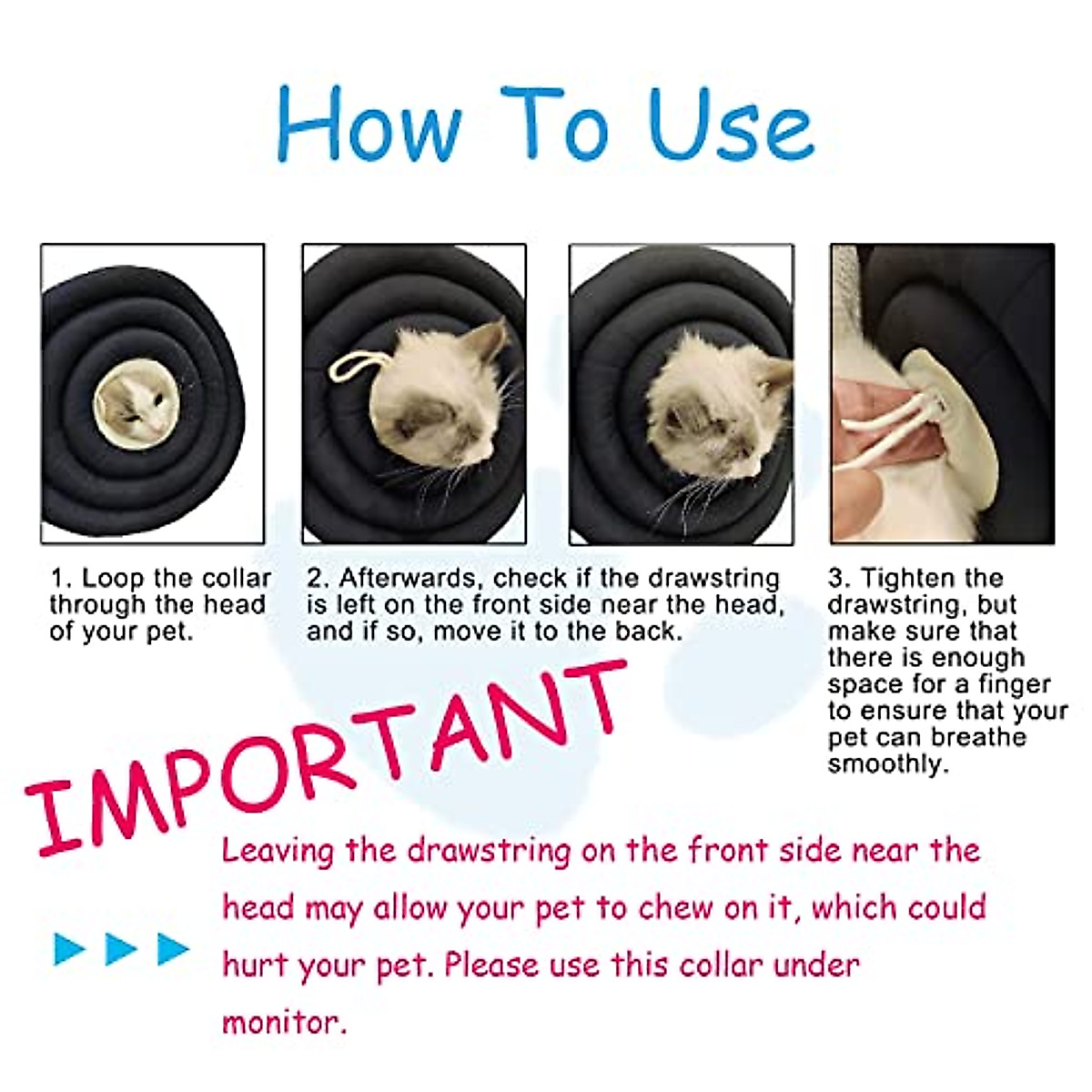 How To Use

1. Loop the collar through the head of your pet.

2. Afterwards, check if the drawstring is left on the front side near the head, and if so, move it to the back.

3. Tighten the drawstring, but make sure that there is enough space for a finger to ensure that your pet can breathe smoothly.

IMPORTANT

Leaving the drawstring on the front side near the head may allow your pet to chew on it, which could hurt your pet. Please use this collar under monitor.