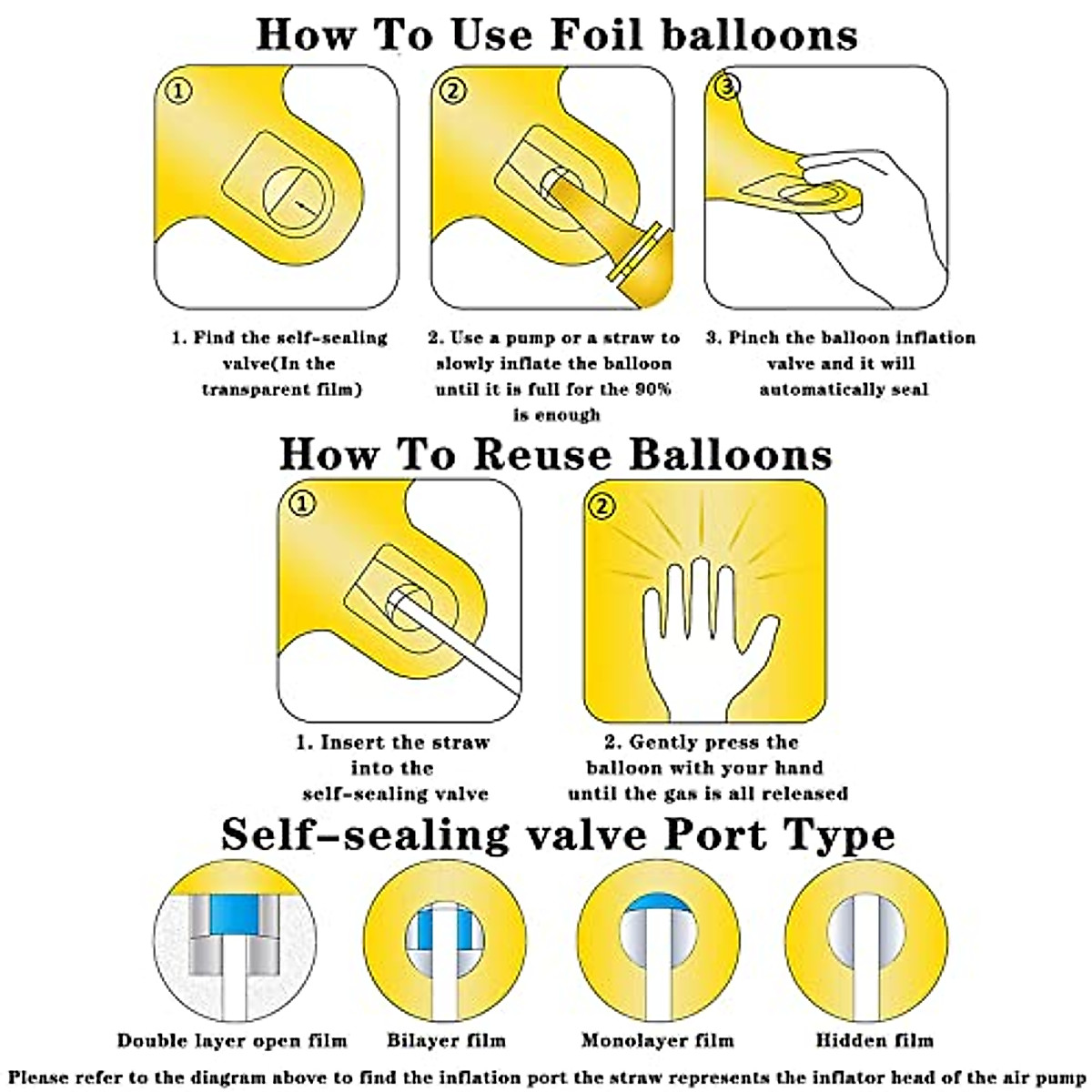 How To Use Foil balloons

①

②

③

1. Find the self-sealing valve(In the transparent film)

2. Use a pump or a straw to slowly inflate the balloon until it is full for the 90% is enough

3. Pinch the balloon inflation valve and it will automatically seal

How To Reuse Balloons

①

②

1. Insert the straw into the self-sealing valve

2. Gently press the balloon with your hand until the gas is all released

Self-sealing valve Port Type

Double layer open film

Bilayer film

Monolayer film

Hidden film

Please refer to the diagram above to find the inflation port the straw represents the inflator head of the air pump