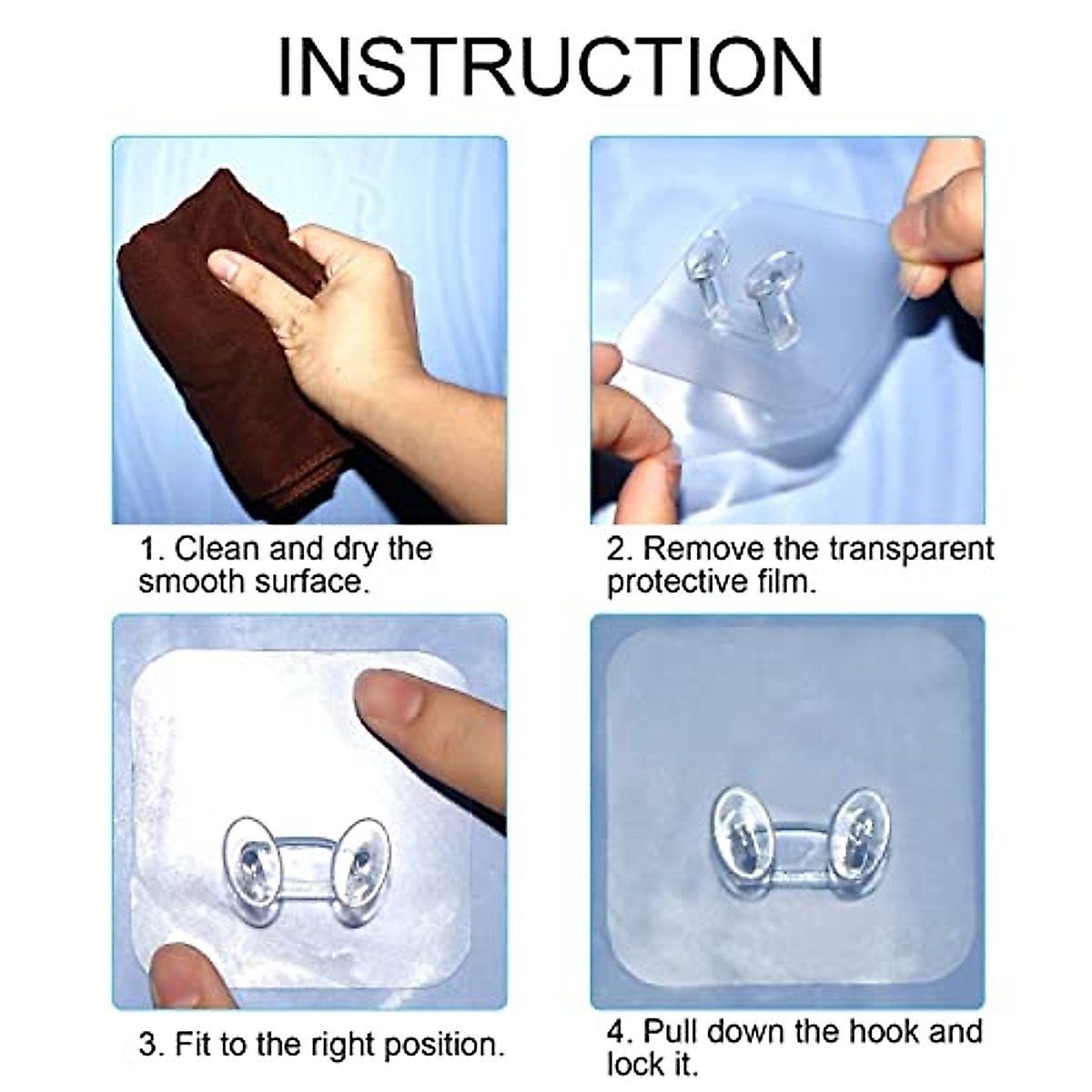 INSTRUCTION

1. Clean and dry the smooth surface.

2. Remove the transparent protective film.

3. Fit to the right position.

4. Pull down the hook and lock it.