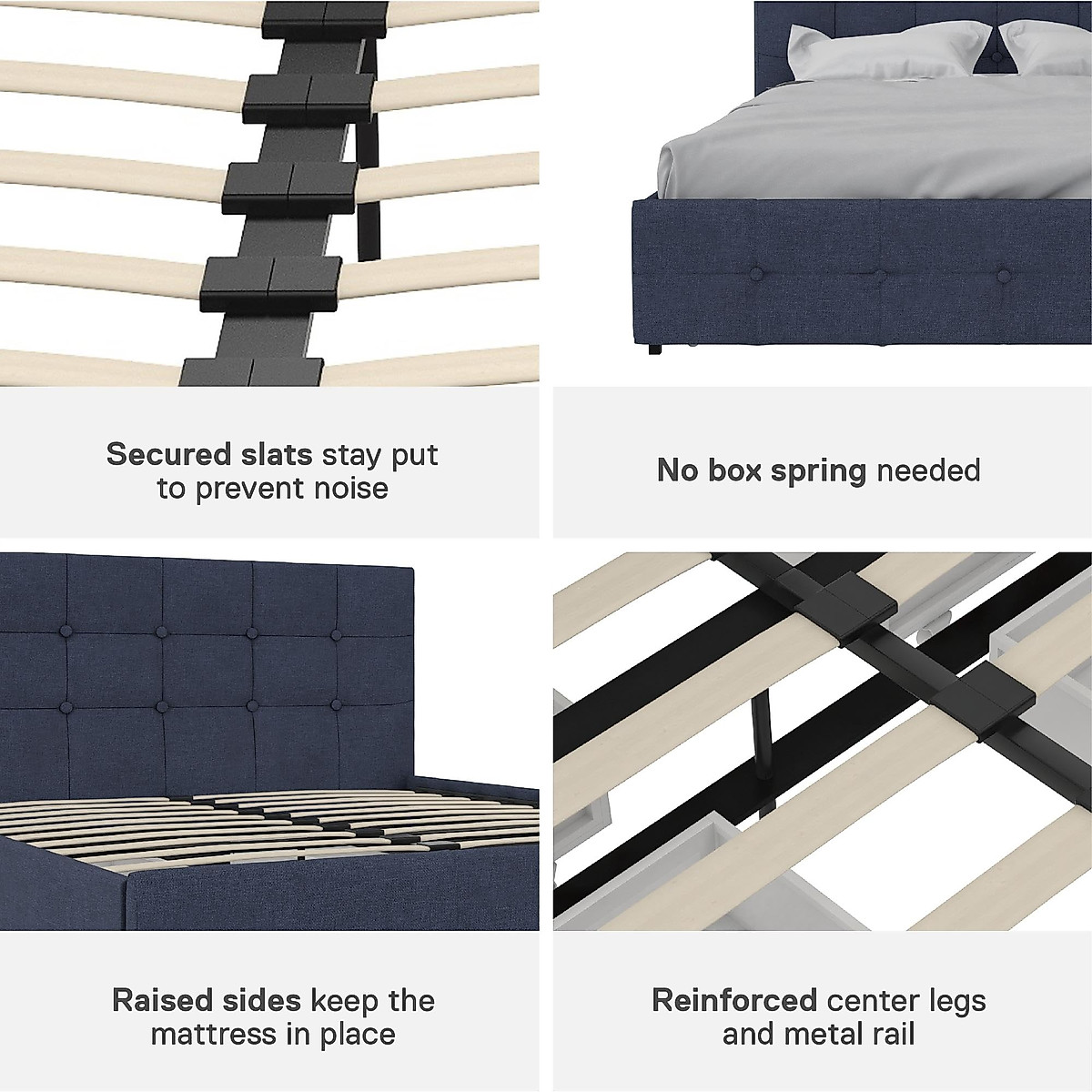 Secured slats stay put to prevent noise

No box spring needed

Raised sides keep the mattress in place

Reinforced center legs and metal rail