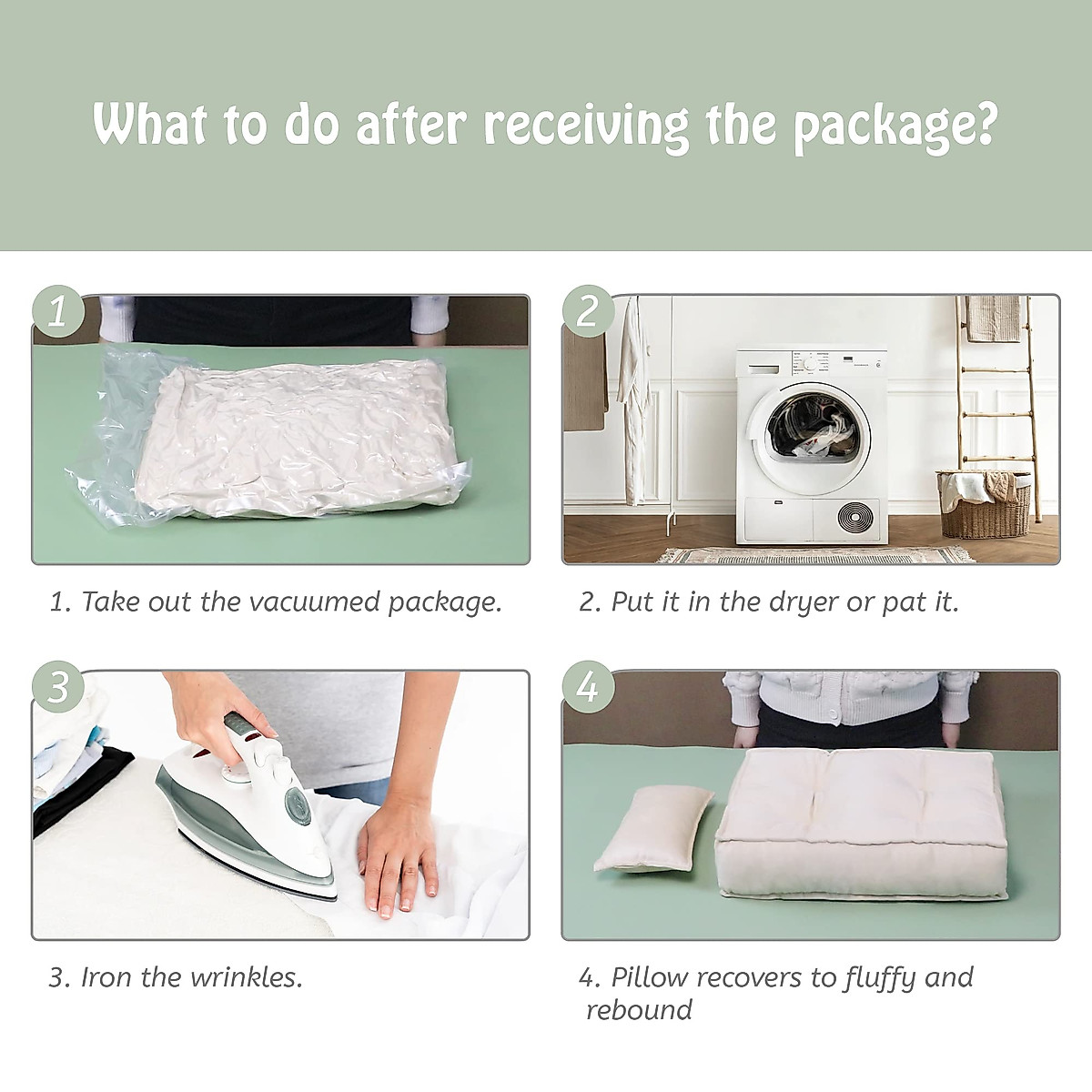 What to do after receiving the package?

1

1. Take out the vacuumed package.

2

2. Put it in the dryer or pat it.

3

3. Iron the wrinkles.

4

4. Pillow recovers to fluffy and rebound