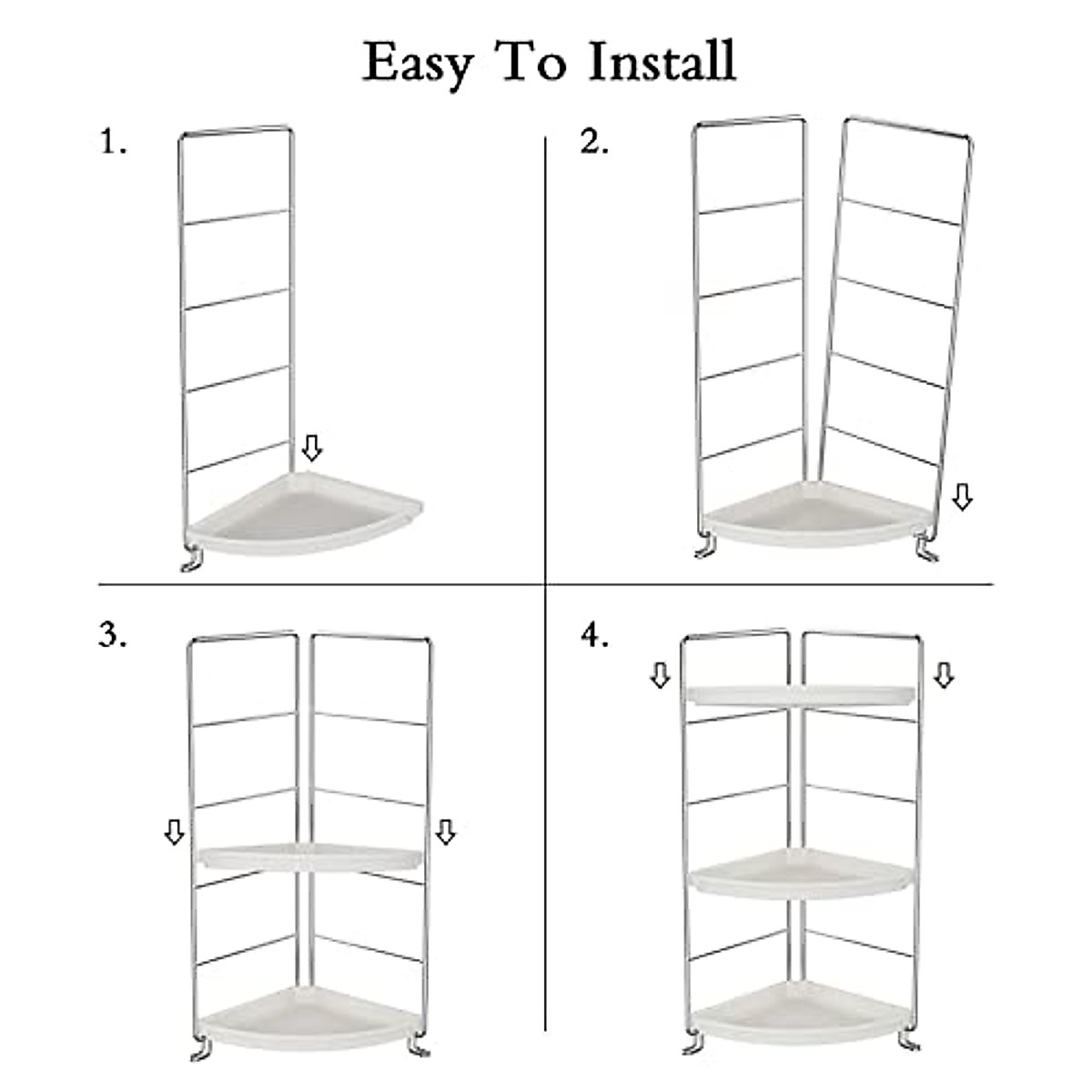 Easy To Install

1.

2.

3.

4.