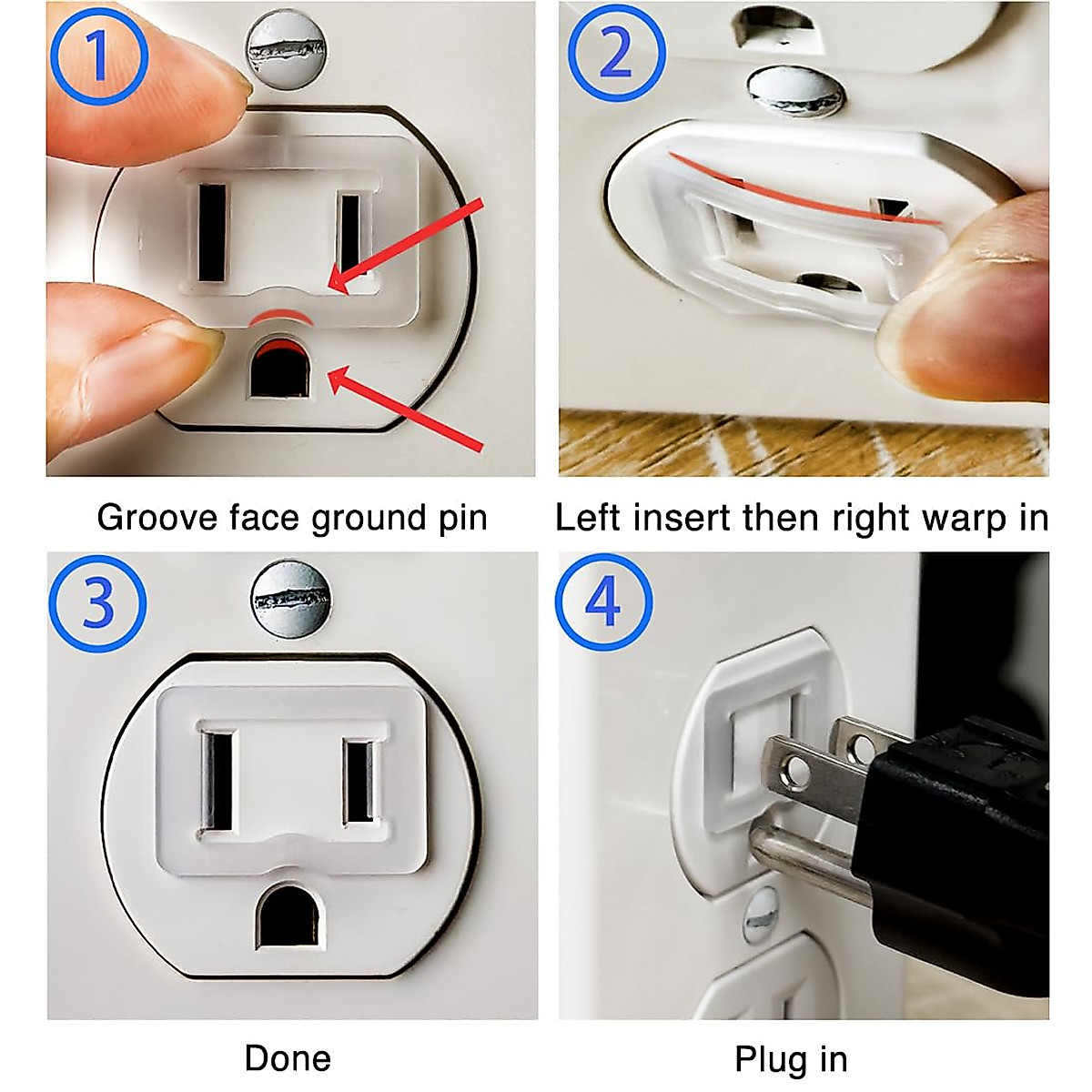 1

Groove face ground pin

2

Left insert then right warp in

3

Done

4

Plug in