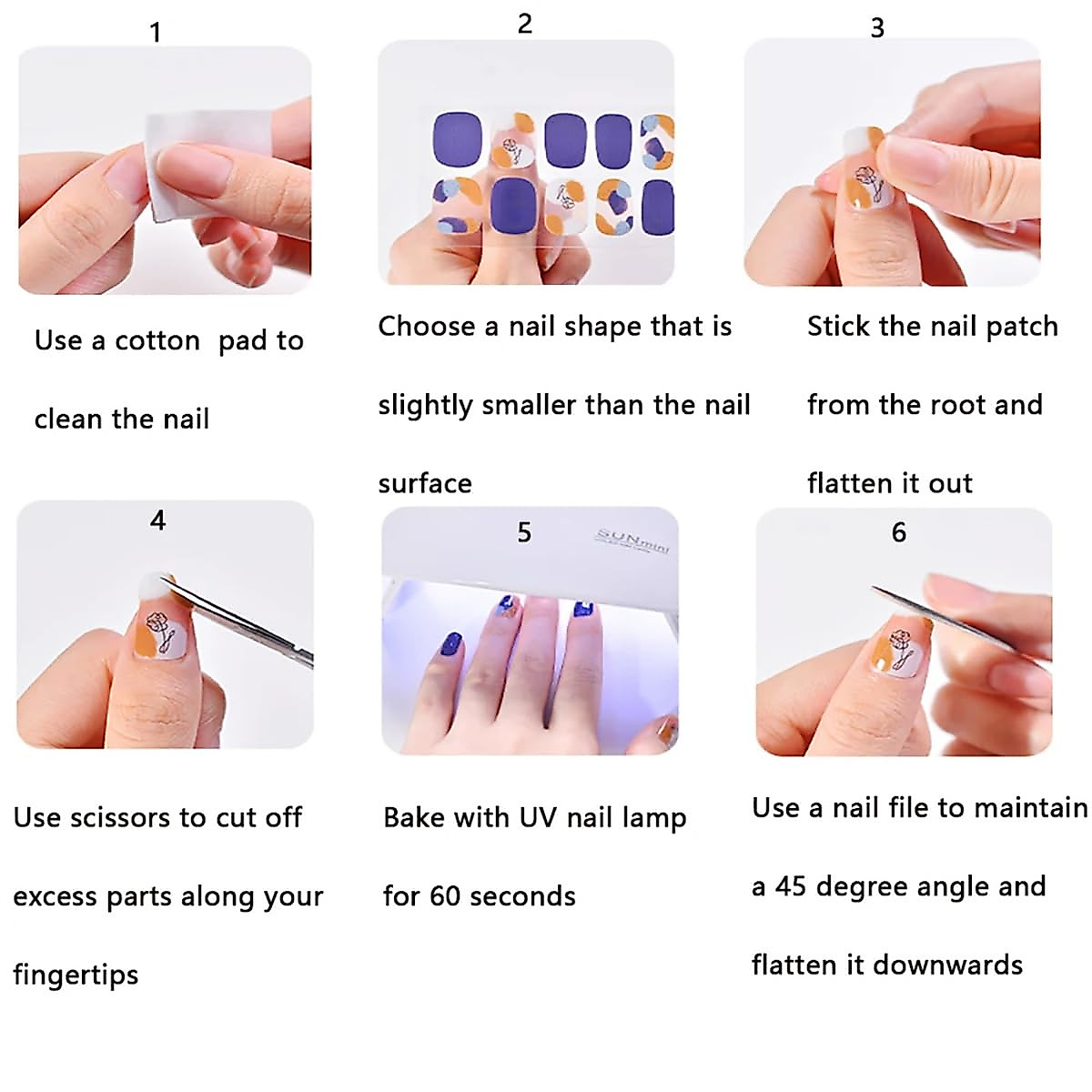 1

Use a cotton pad to clean the nail

2

Choose a nail shape that is slightly smaller than the nail surface

3

Stick the nail patch from the root and flatten it out

4

Use scissors to cut off excess parts along your fingertips

5

SUNmini

Bake with UV nail lamp for 60 seconds

6

Use a nail file to maintain a 45 degree angle and flatten it downwards