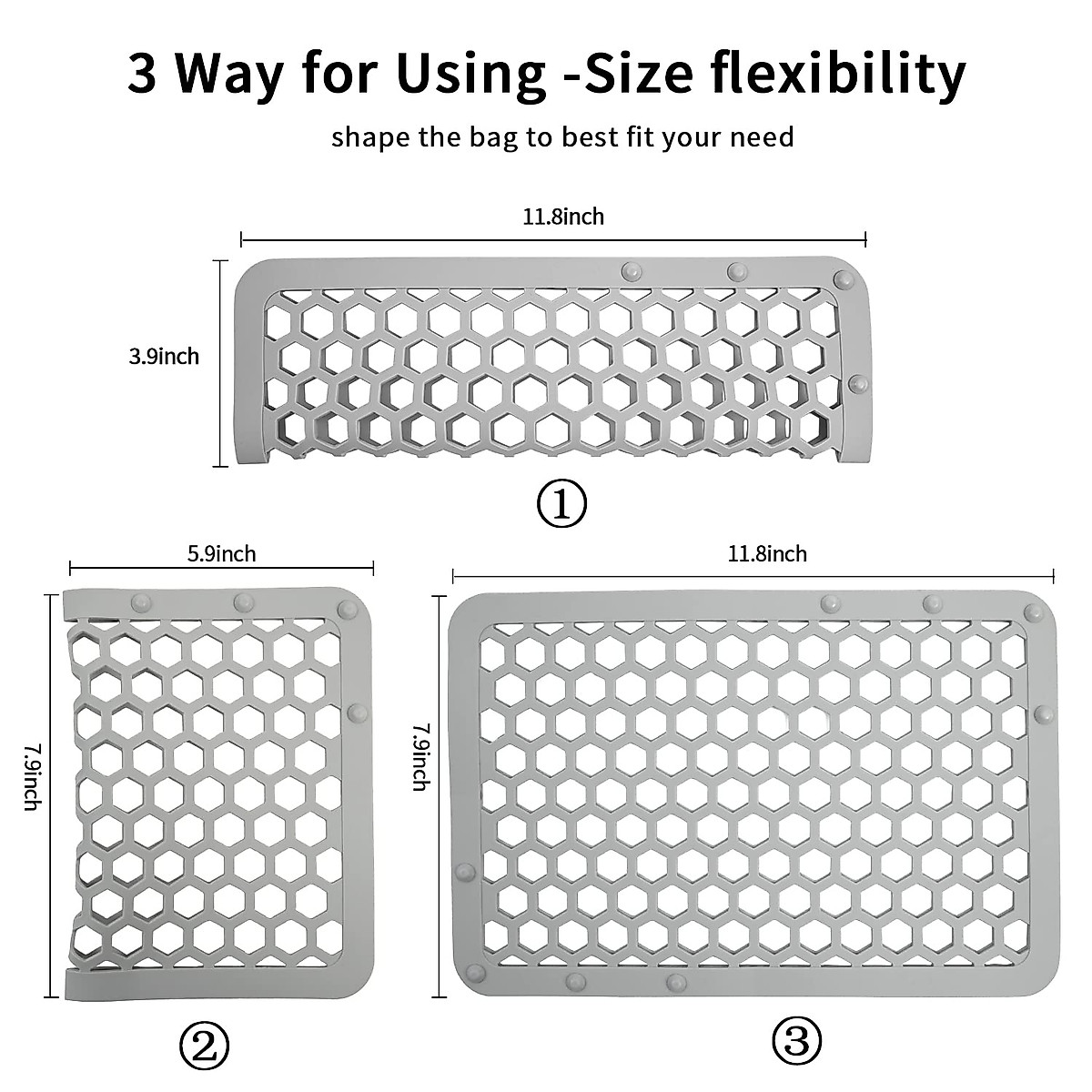 3 Way for Using -Size flexibility

shape the bag to best fit your need

11.8inch

3.9inch

①

5.9inch

7.9inch

②

11.8inch

7.9inch

③