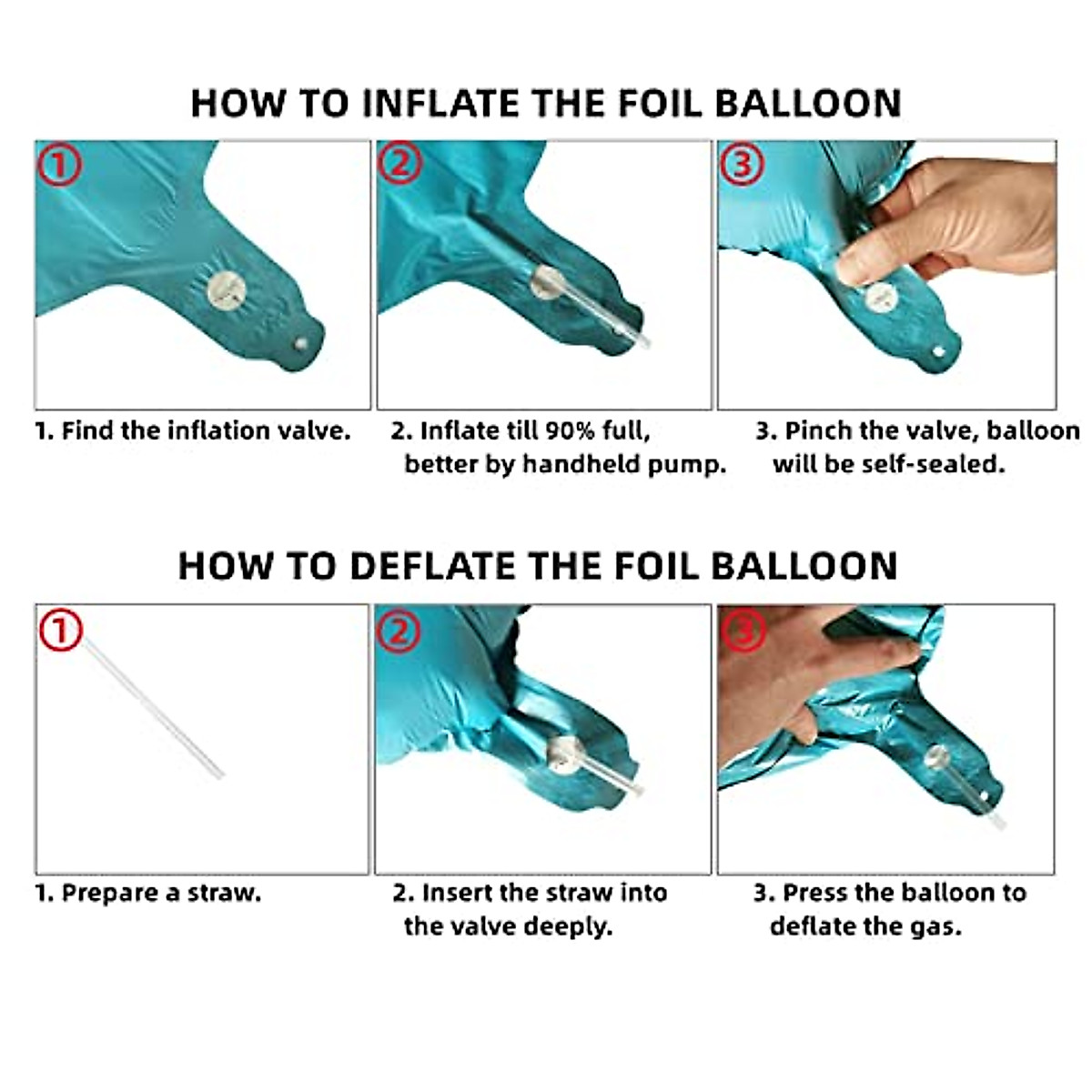 HOW TO INFLATE THE FOIL BALLOON

①

②

③

1. Find the inflation valve.

2. Inflate till 90% full, better by handheld pump.

3. Pinch the valve, balloon will be self-sealed.

HOW TO DEFLATE THE FOIL BALLOON

①

②

③

1. Prepare a straw.

2. Insert the straw into the valve deeply.

3. Press the balloon to deflate the gas.