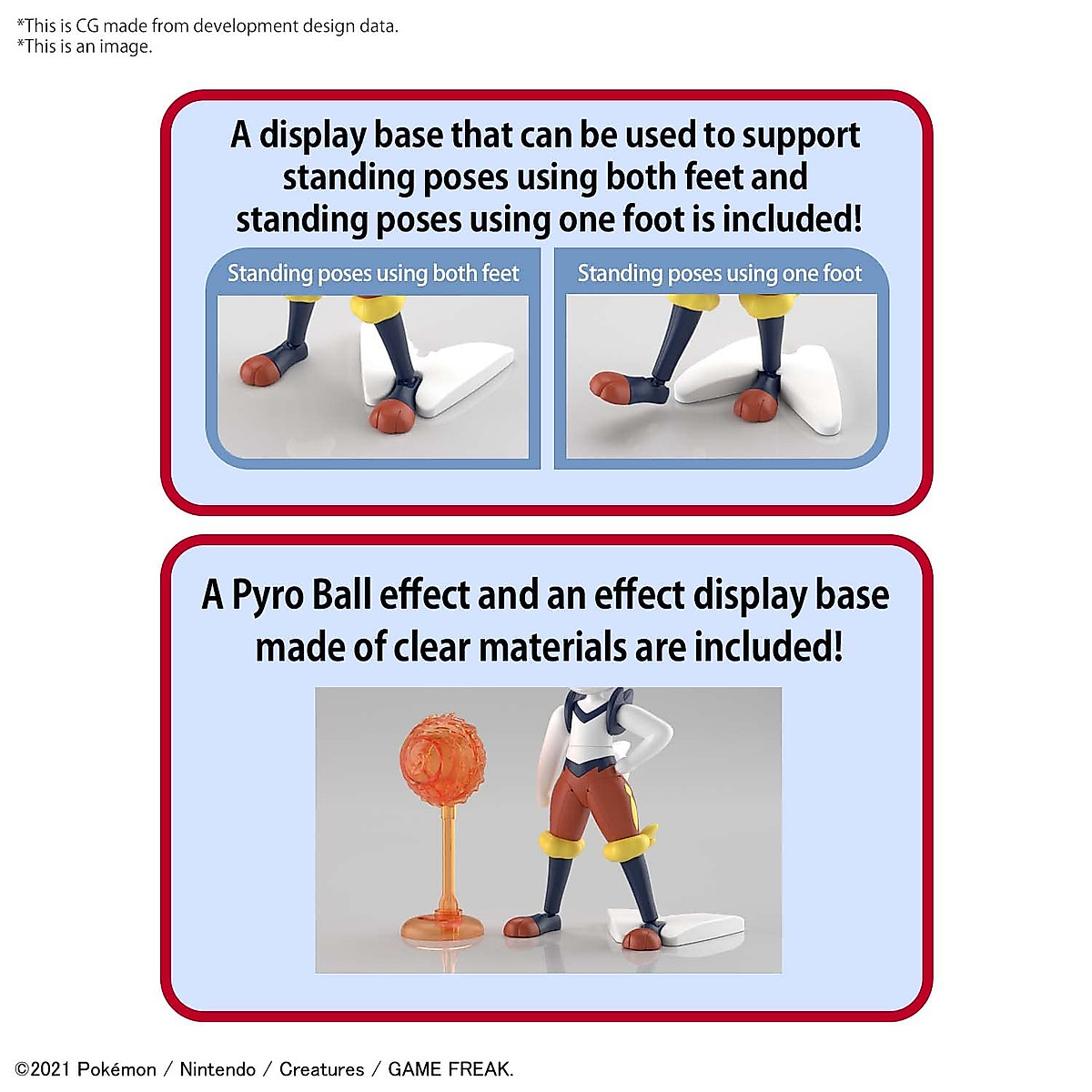 *This is CG made from development design data.
*This is an image.

A display base that can be used to support standing poses using both feet and standing poses using one foot is included!

Standing poses using both feet

Standing poses using one foot

A Pyro Ball effect and an effect display base made of clear materials are included!

©2021 Pokémon / Nintendo / Creatures / GAME FREAK.