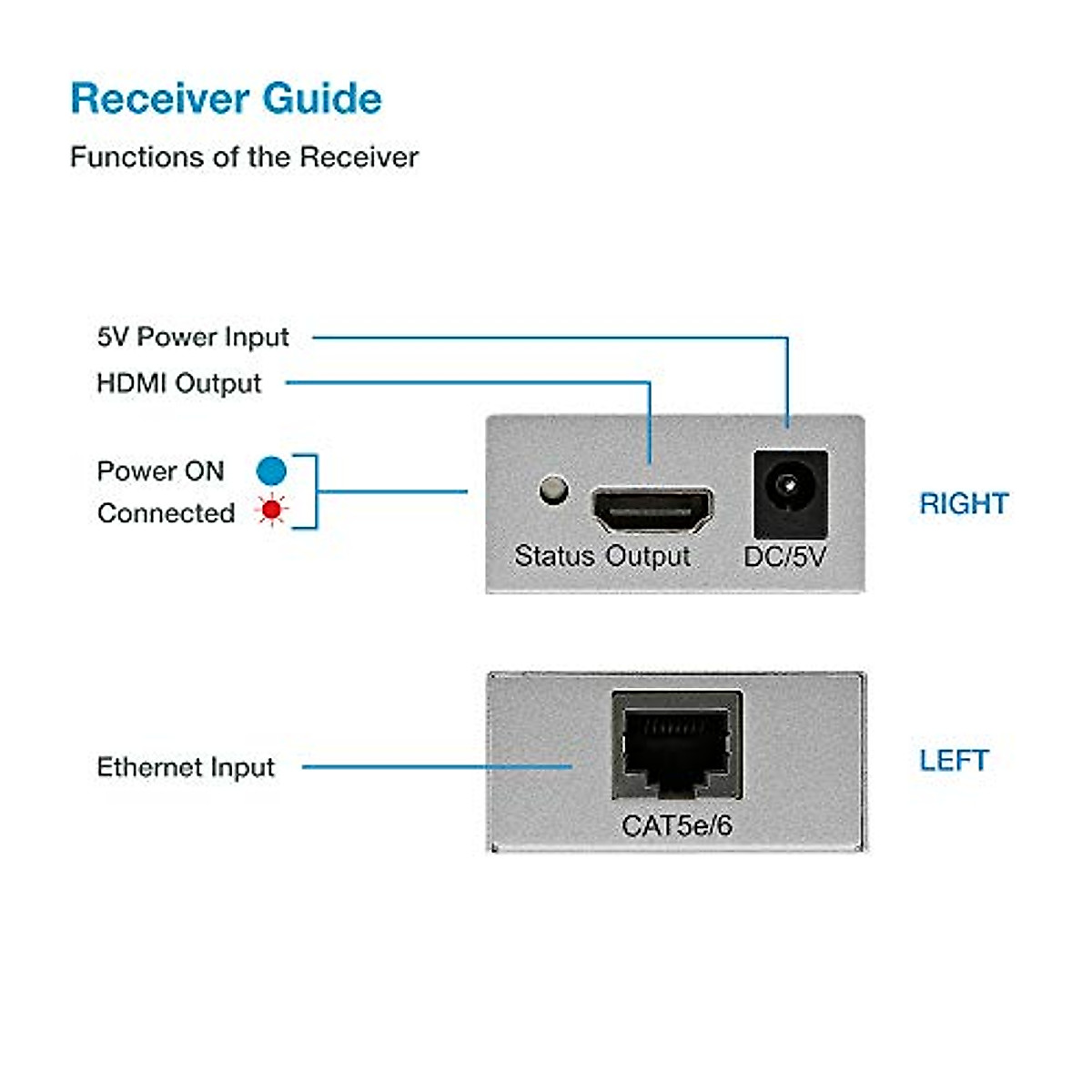 Receiver Guide

Functions of the Receiver

5V Power Input

HDMI Output

Power ON

Connected

Status Output DC/5V

RIGHT

Ethernet Input

CAT5e/6

LEFT