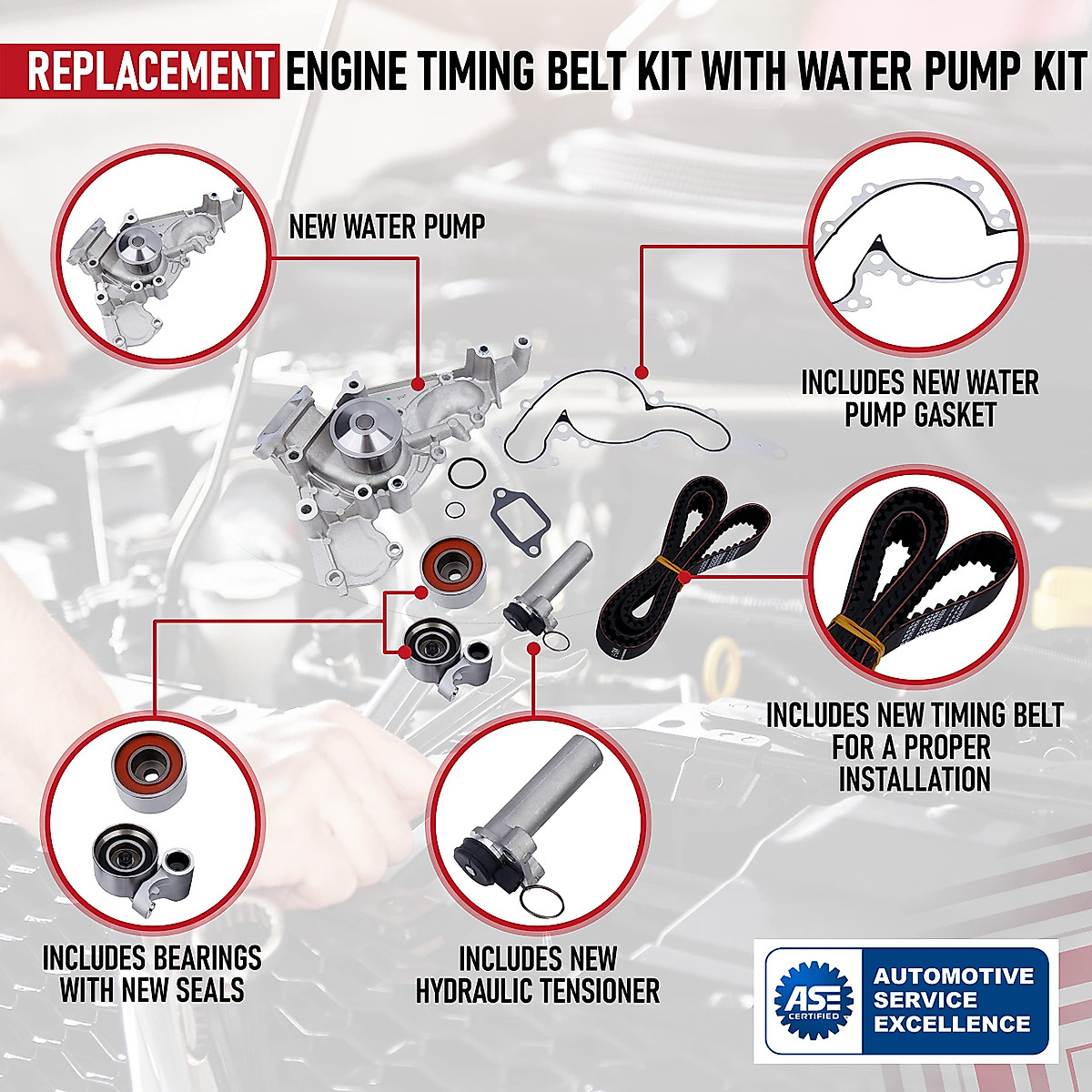 REPLACEMENT ENGINE TIMING BELT KIT WITH WATER PUMP KIT

NEW WATER PUMP

INCLUDES NEW WATER PUMP GASKET

INCLUDES NEW TIMING BELT FOR A PROPER INSTALLATION

INCLUDES BEARINGS WITH NEW SEALS

INCLUDES NEW HYDRAULIC TENSIONER

ASE CERTIFIED

AUTOMOTIVE SERVICE EXCELLENCE