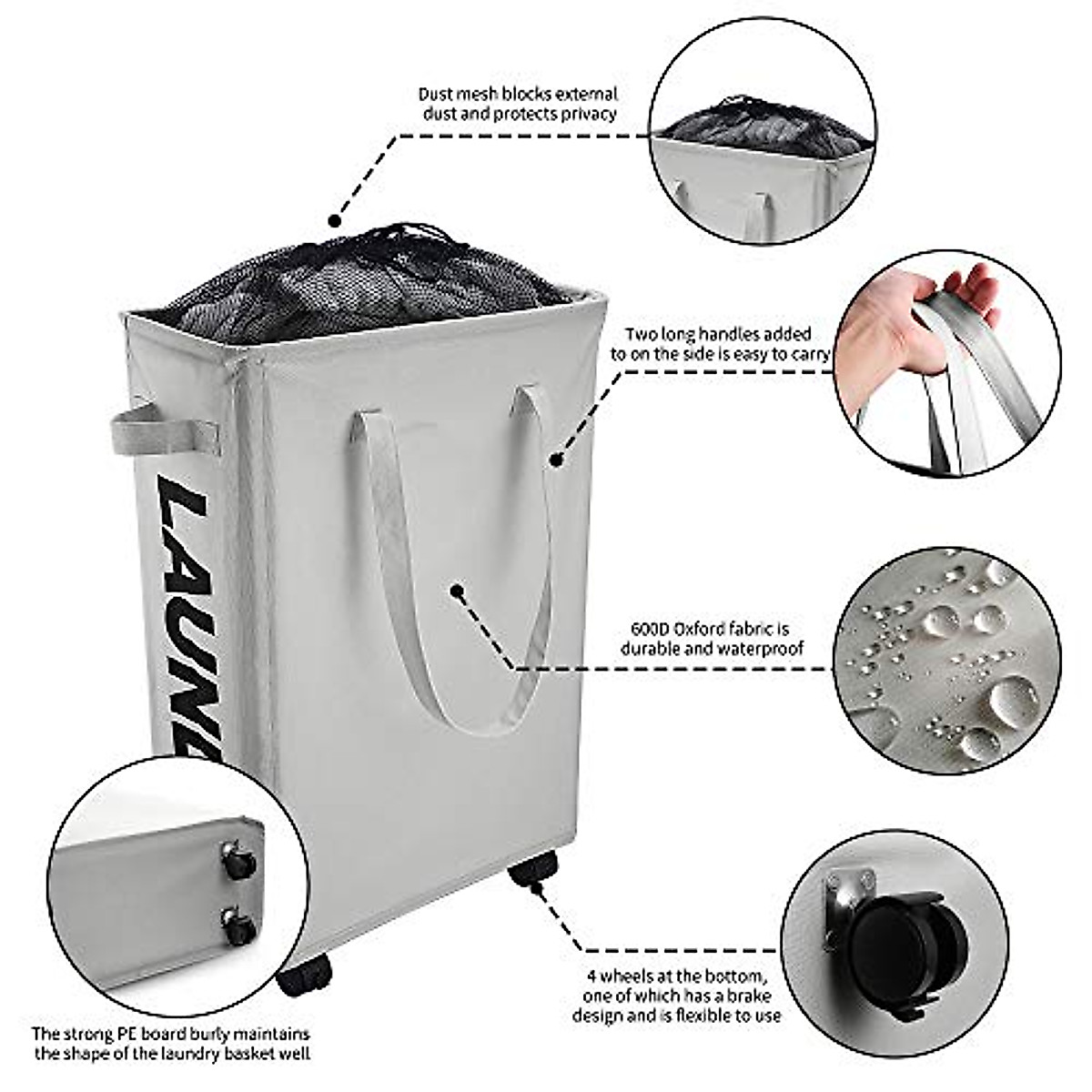 Dust mesh blocks external dust and protects privacy

Two long handles added to on the side is easy to carry

LAUND

600D Oxford fabric is durable and waterproof

4 wheels at the bottom, one of which has a brake design and is flexible to use

The strong PE board burly maintains the shape of the laundry basket well