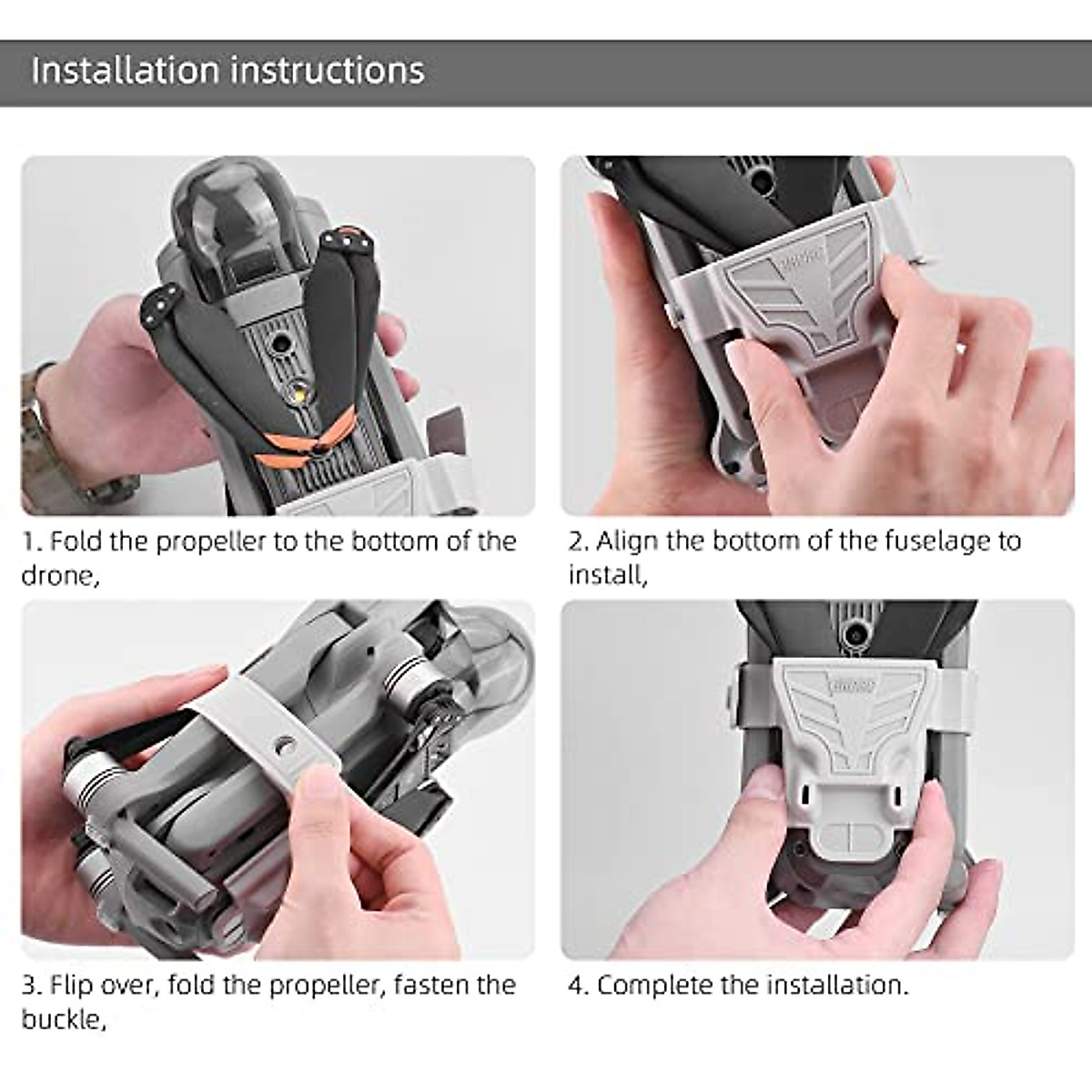 Installation instructions

1. Fold the propeller to the bottom of the drone,

2. Align the bottom of the fuselage to install,

3. Flip over, fold the propeller, fasten the buckle,

4. Complete the installation.