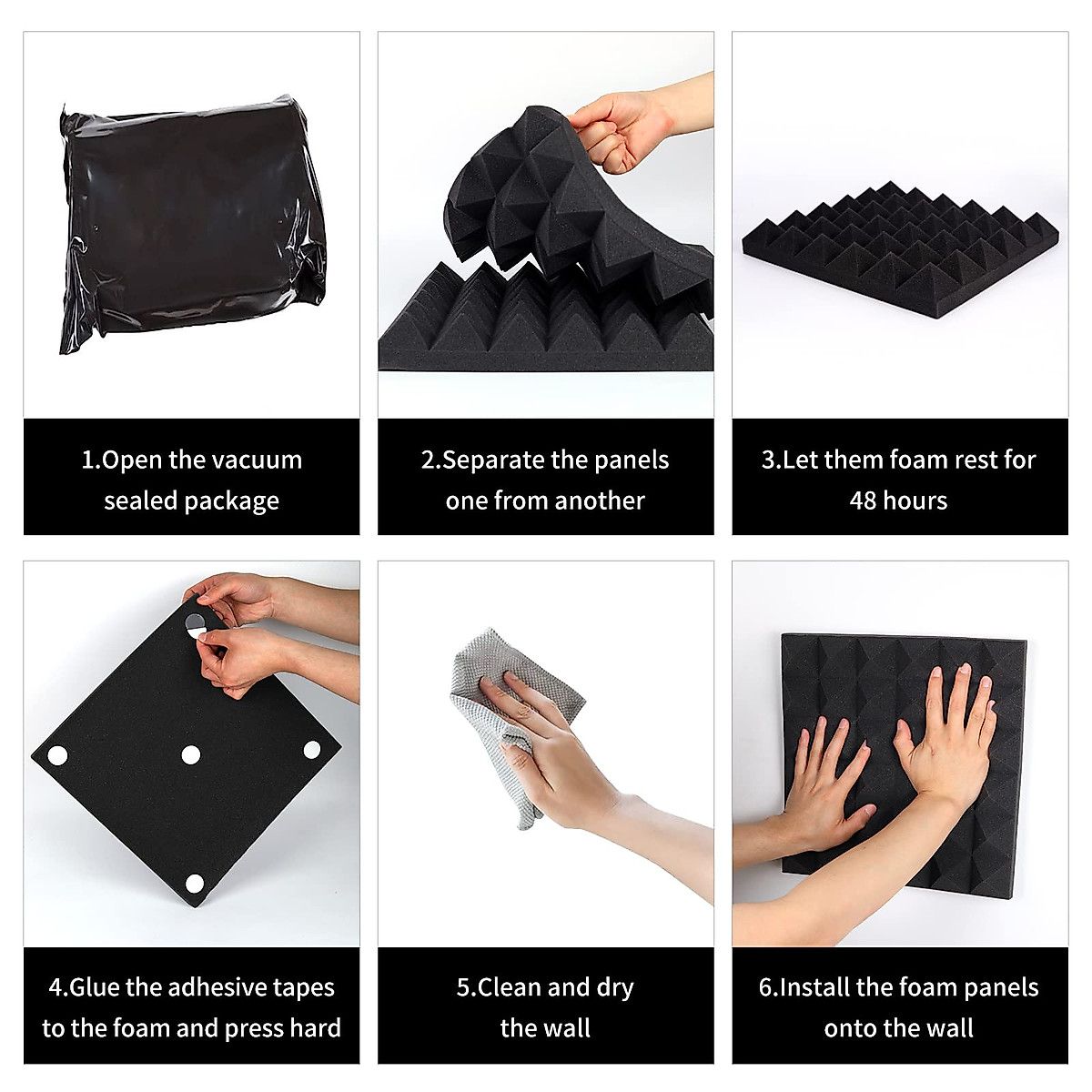 1.Open the vacuum sealed package

2.Separate the panels one from another

3.Let them foam rest for 48 hours

4.Glue the adhesive tapes to the foam and press hard

5.Clean and dry the wall

6.Install the foam panels onto the wall