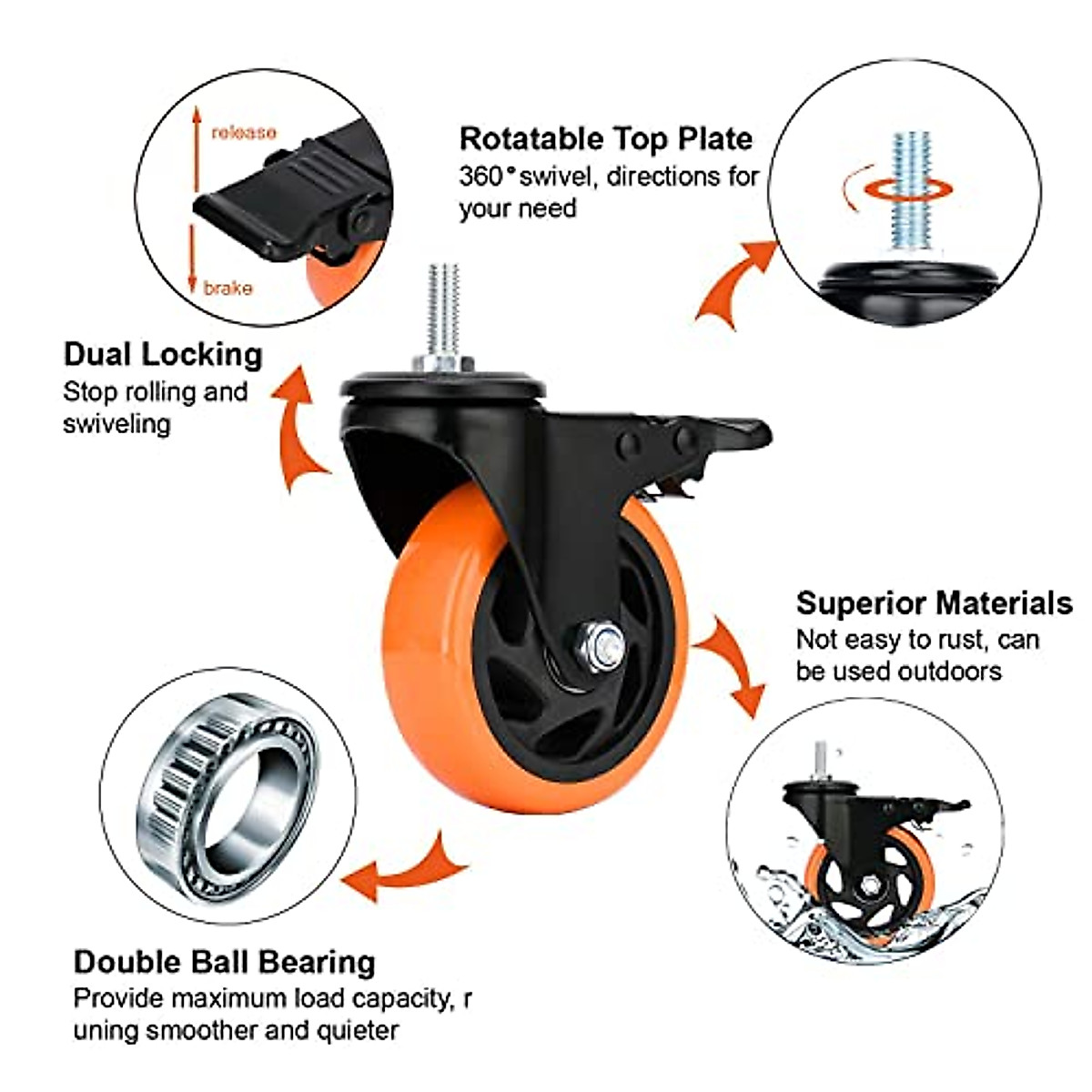 release

brake

Rotatable Top Plate
360° swivel, directions for your need

Dual Locking
Stop rolling and swiveling

Superior Materials
Not easy to rust, can be used outdoors

Double Ball Bearing
Provide maximum load capacity, r uning smoother and quieter