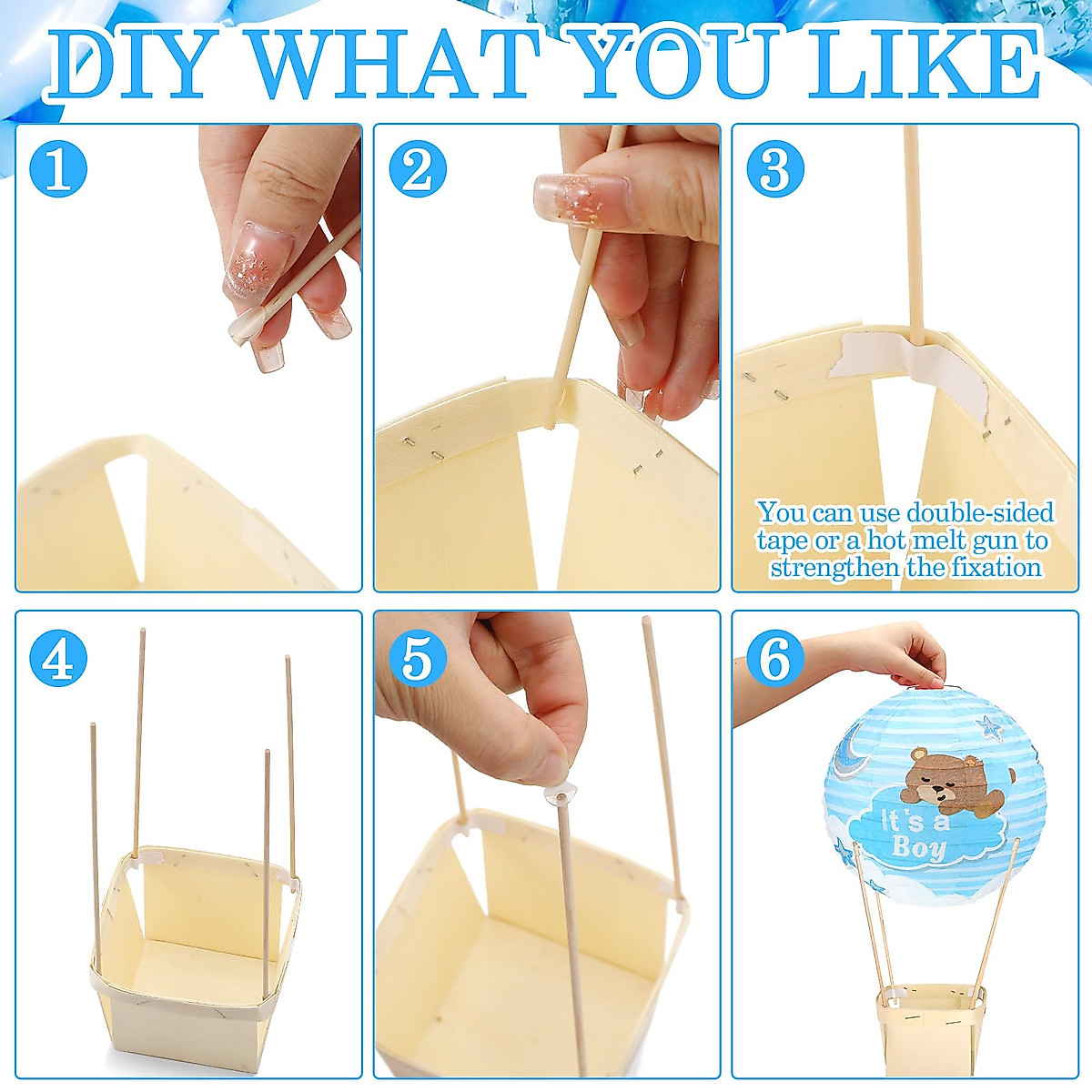 DIY WHAT YOU LIKE

1

2

3

You can use double-sided tape or a hot melt gun to strengthen the fixation

4

5

6

It's a Boy