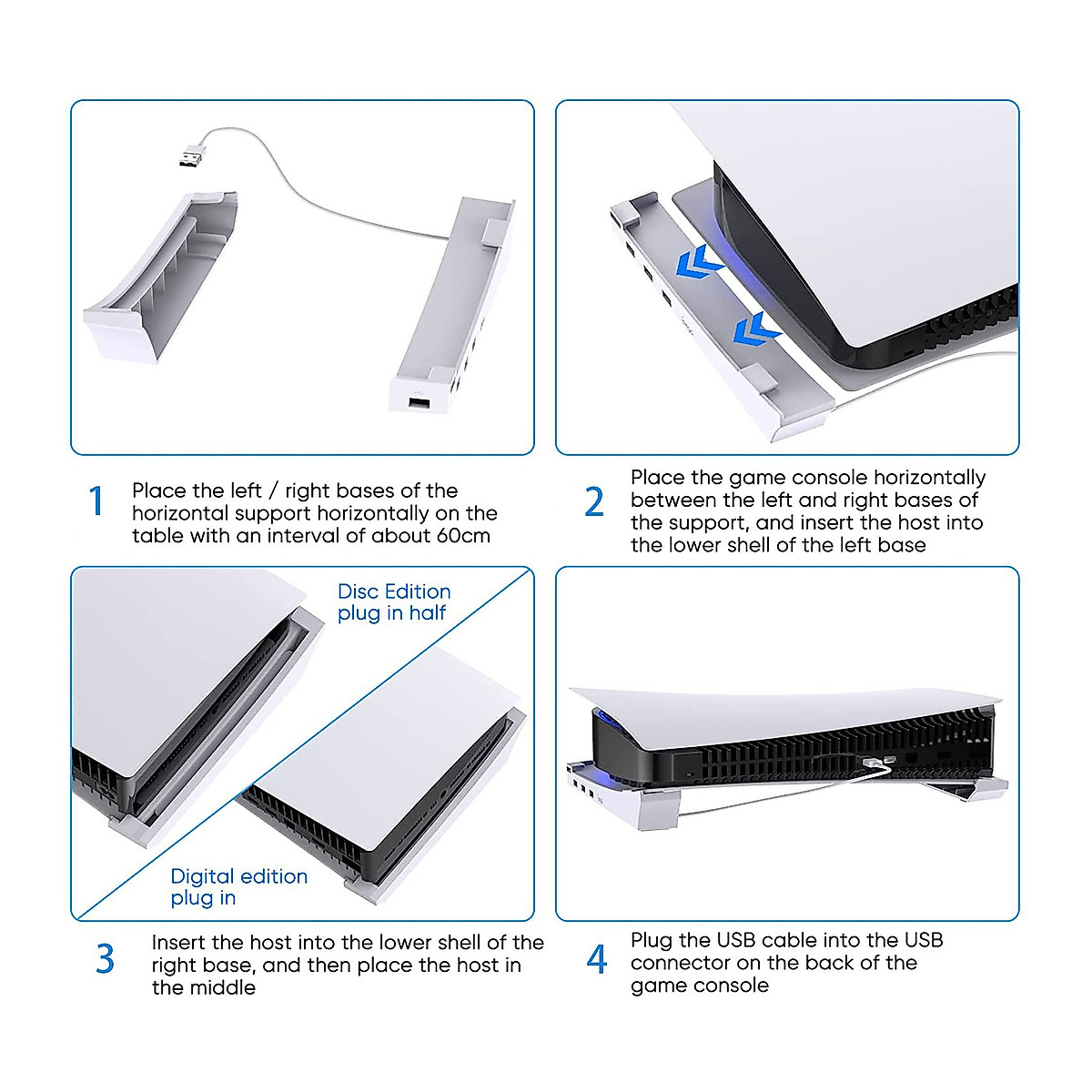 1 Place the left / right bases of the horizontal support horizontally on the table with an interval of about 60cm

2 Place the game console horizontally between the left and right bases of the support, and insert the host into the lower shell of the left base

Disc Edition plug in half

Digital edition plug in

3 Insert the host into the lower shell of the right base, and then place the host in the middle

4 Plug the USB cable into the USB connector on the back of the game console