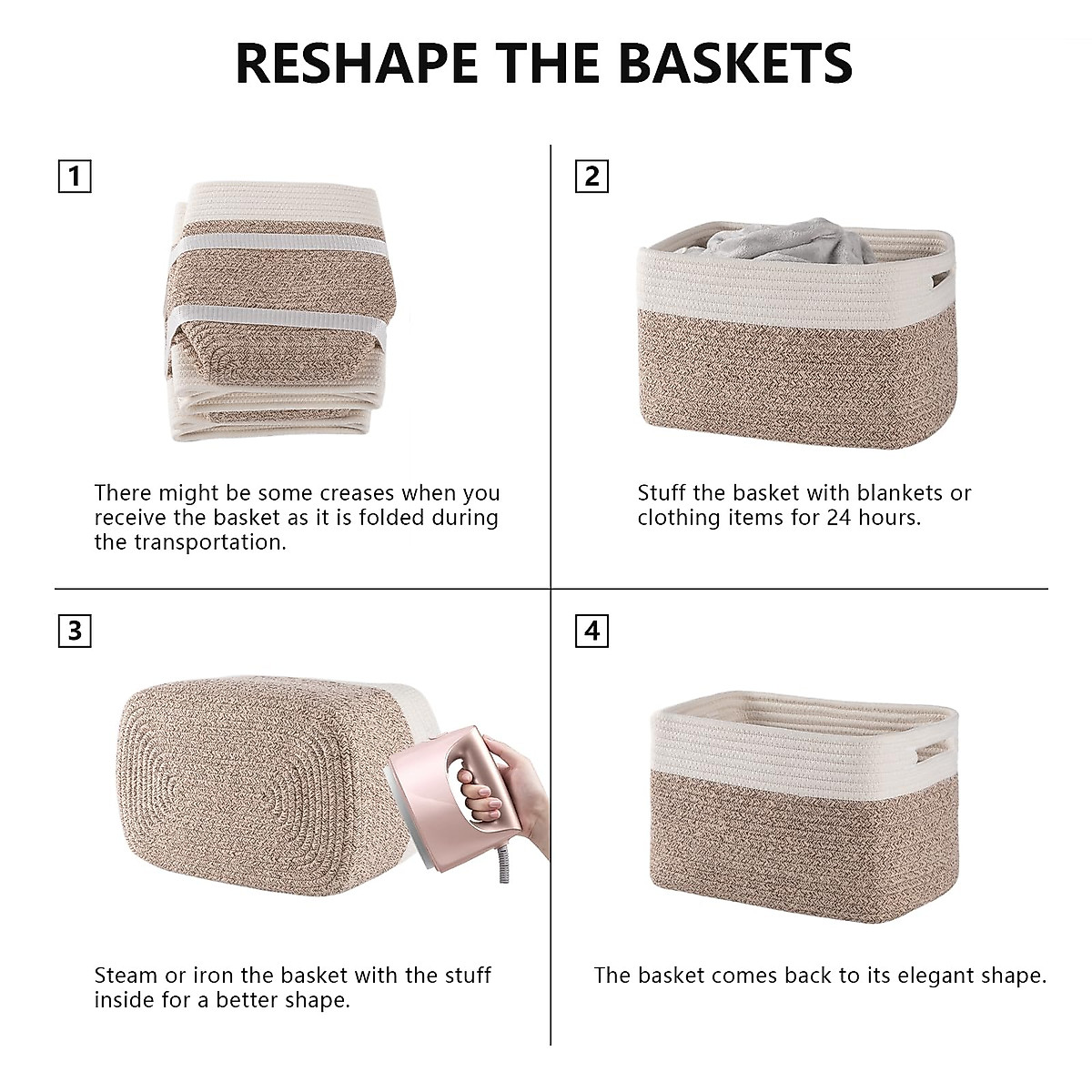 RESHAPE THE BASKETS

1

There might be some creases when you receive the basket as it is folded during the transportation.

2

Stuff the basket with blankets or clothing items for 24 hours.

3

Steam or iron the basket with the stuff inside for a better shape.

4

The basket comes back to its elegant shape.