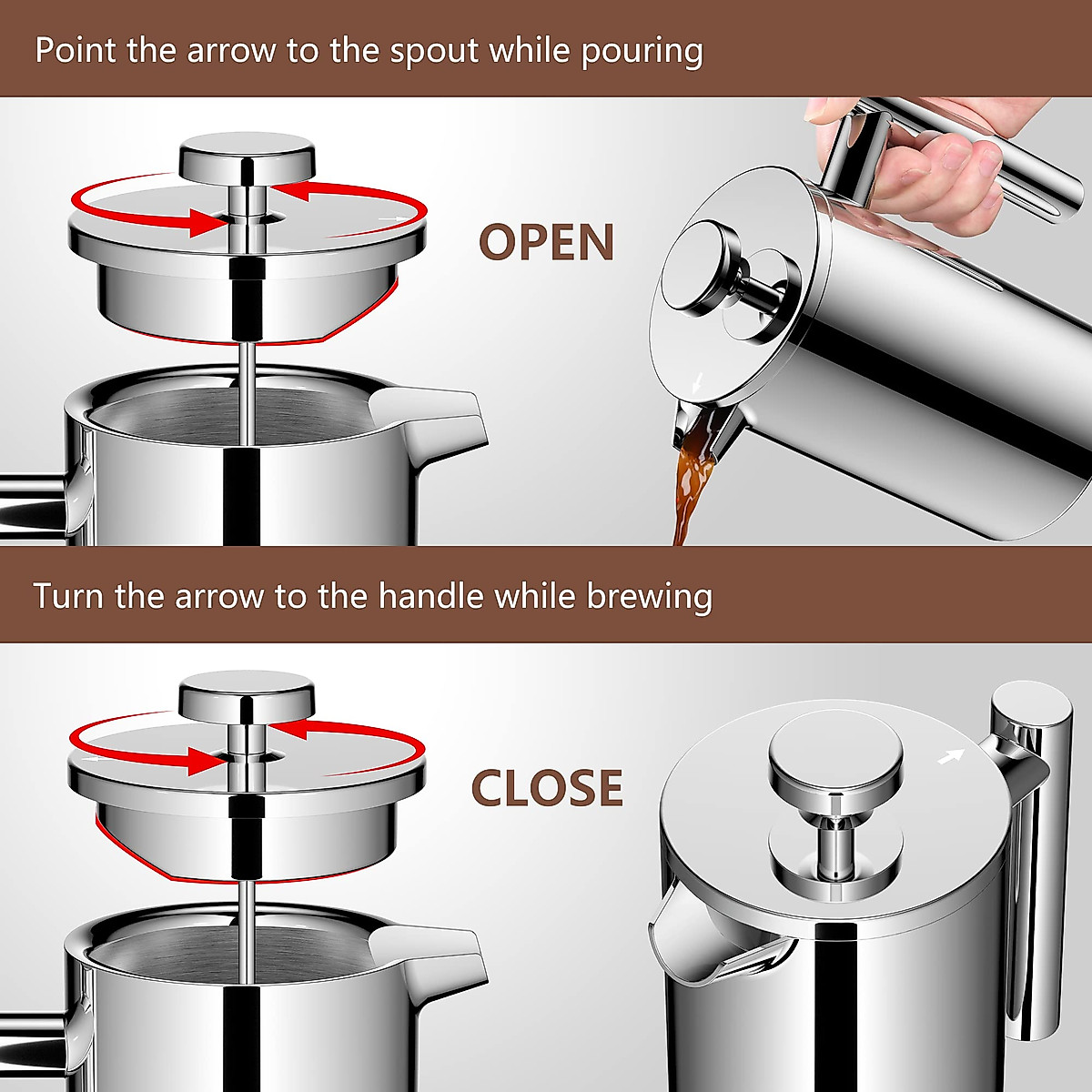 Point the arrow to the spout while pouring

OPEN

Turn the arrow to the handle while brewing

CLOSE