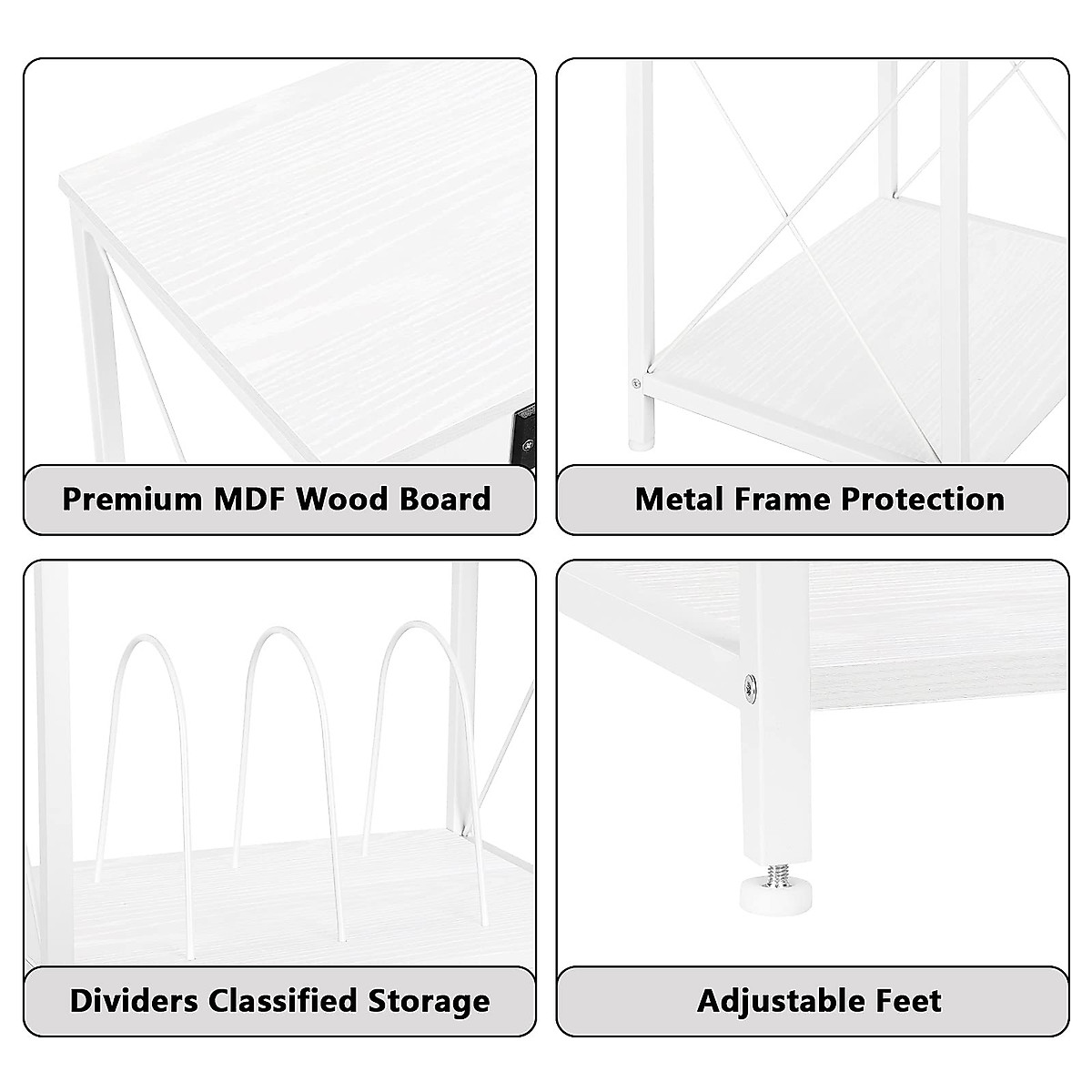 Premium MDF Wood Board

Metal Frame Protection

Dividers Classified Storage

Adjustable Feet