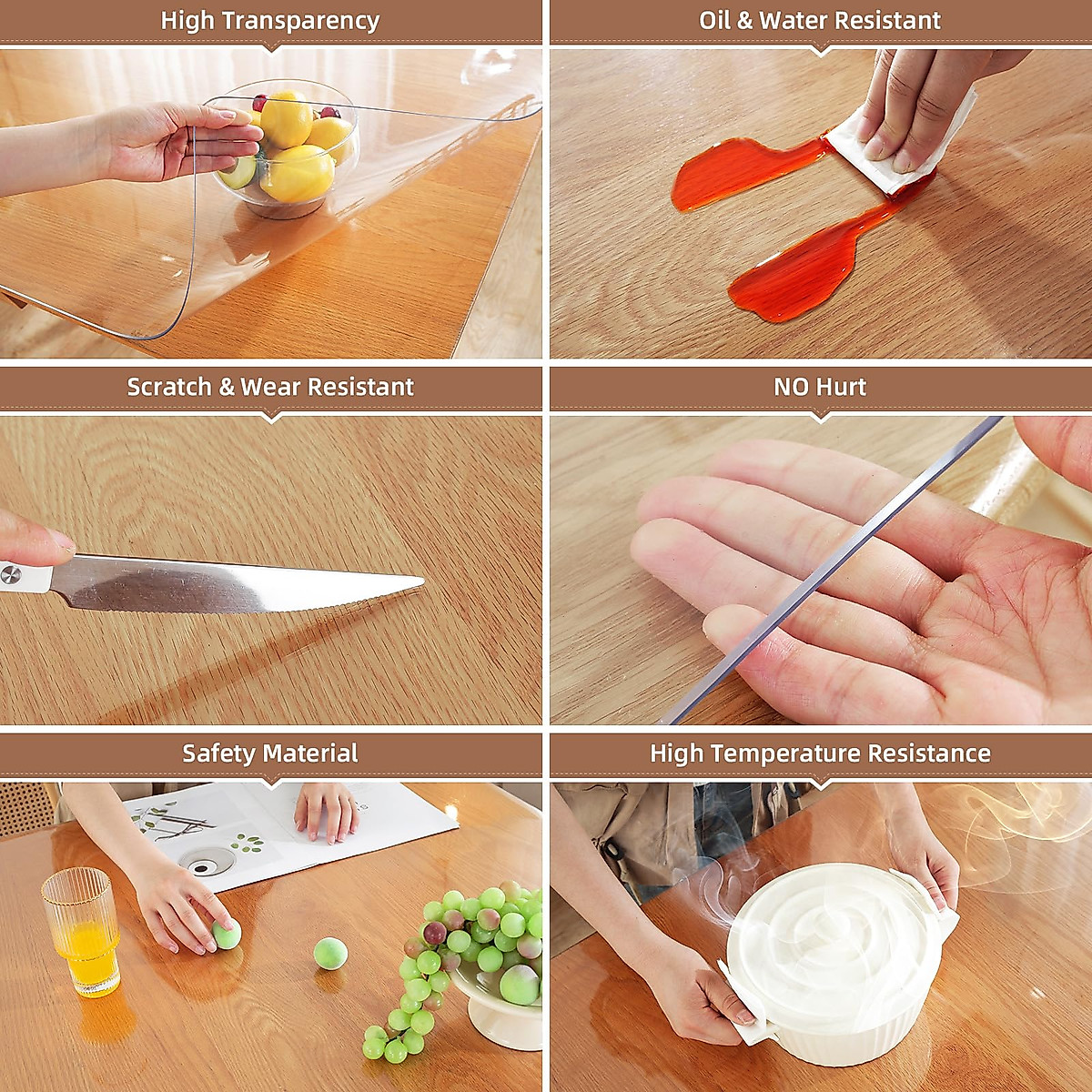 High Transparency

Oil & Water Resistant

Scratch & Wear Resistant

NO Hurt

Safety Material

High Temperature Resistance